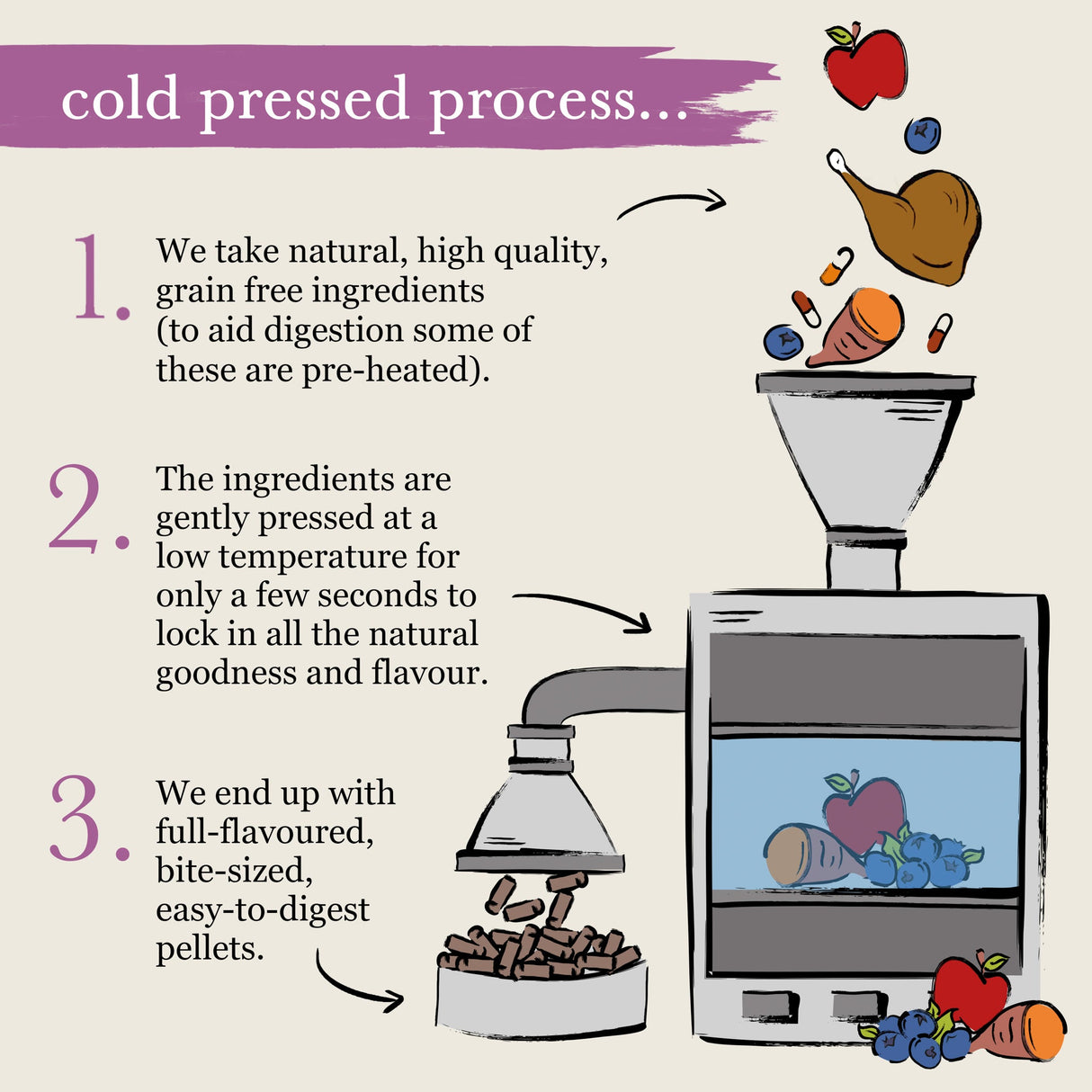 cold pressed process...

1. We take natural, high quality, grain free ingredients (to aid digestion some of these are pre-heated).

2. The ingredients are gently pressed at a low temperature for only a few seconds to lock in all the natural goodness and flavour.

3. We end up with full-flavoured, bite-sized, easy-to-digest pellets.