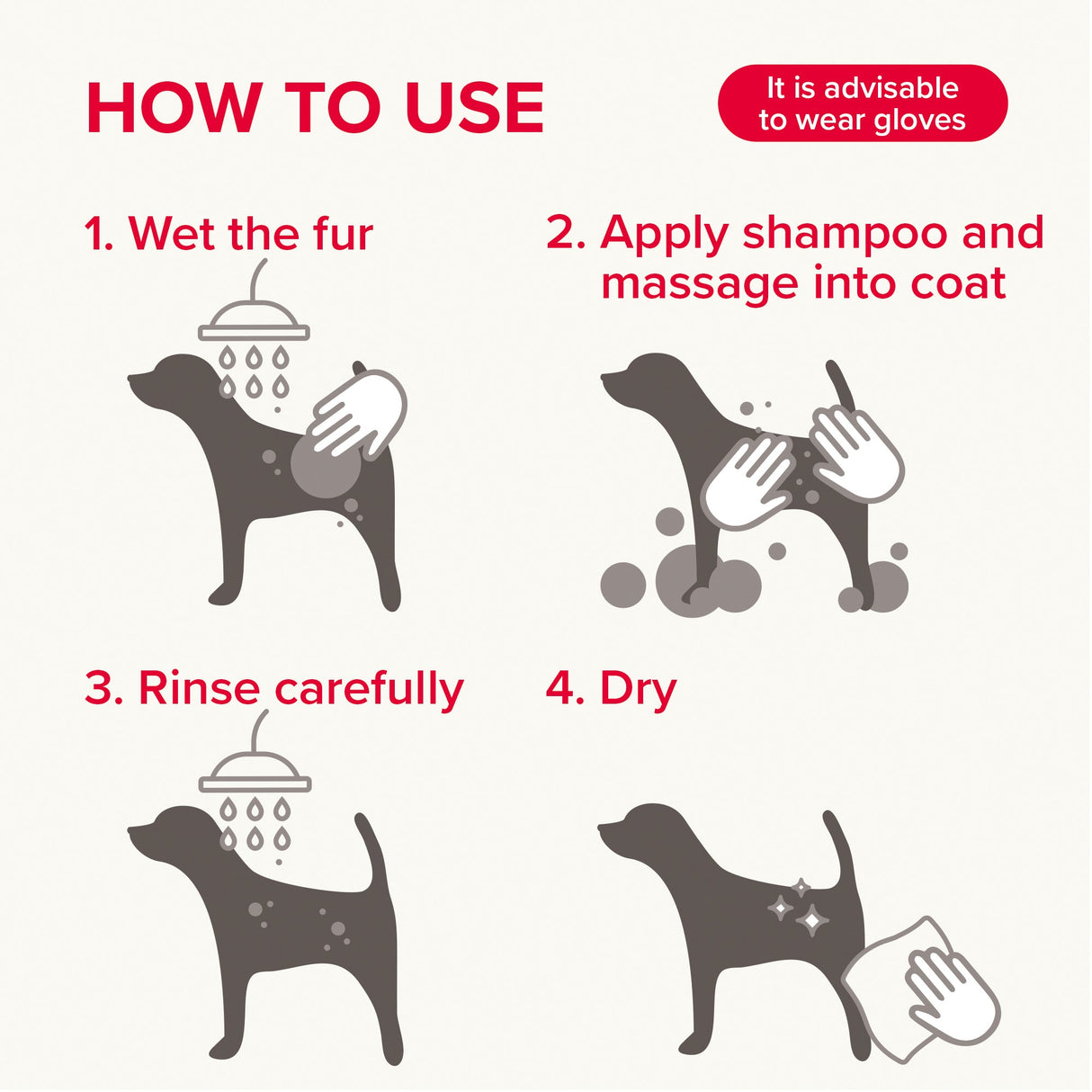 HOW TO USE

It is advisable to wear gloves

1. Wet the fur

2. Apply shampoo and massage into coat

3. Rinse carefully

4. Dry