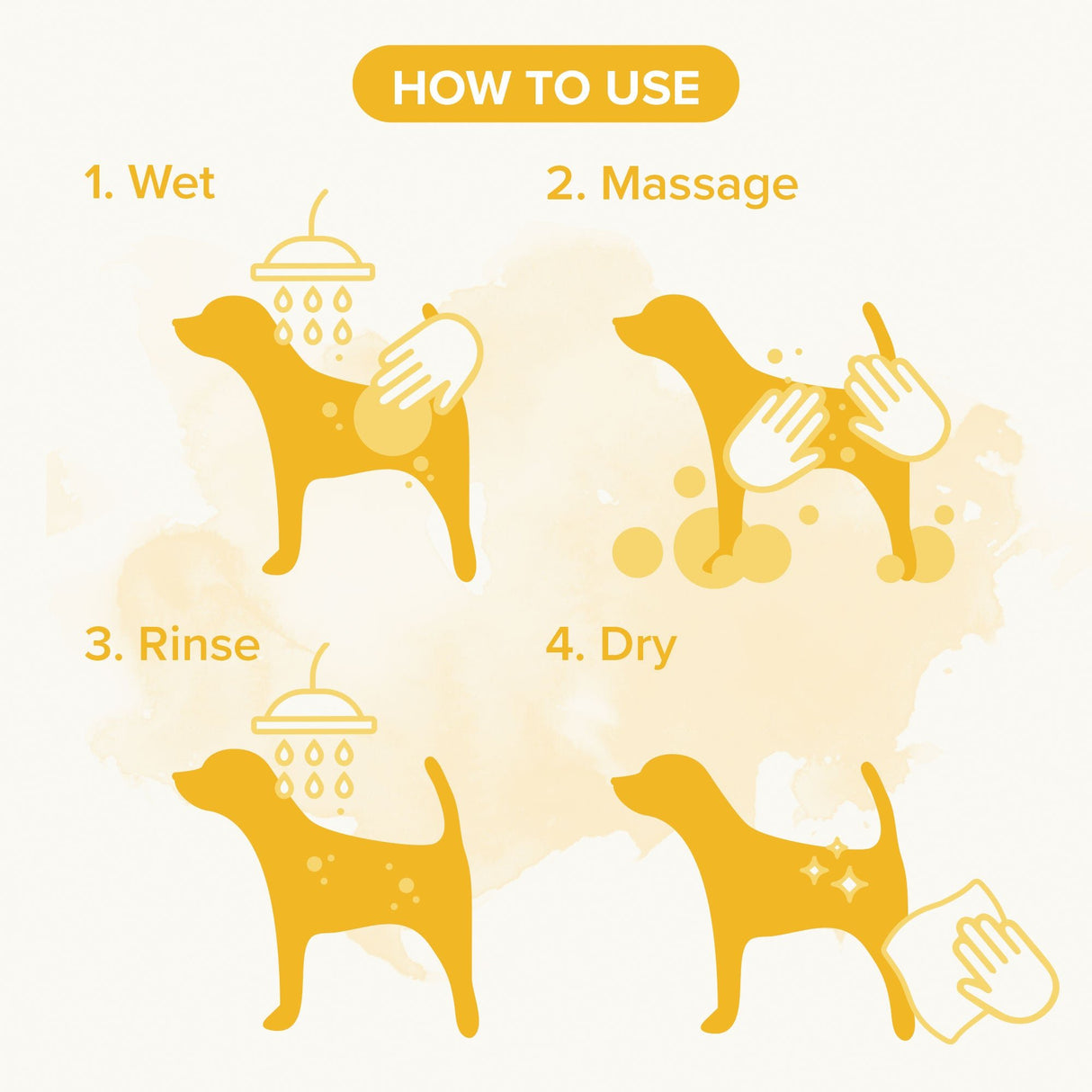 HOW TO USE

1. Wet

2. Massage

3. Rinse

4. Dry