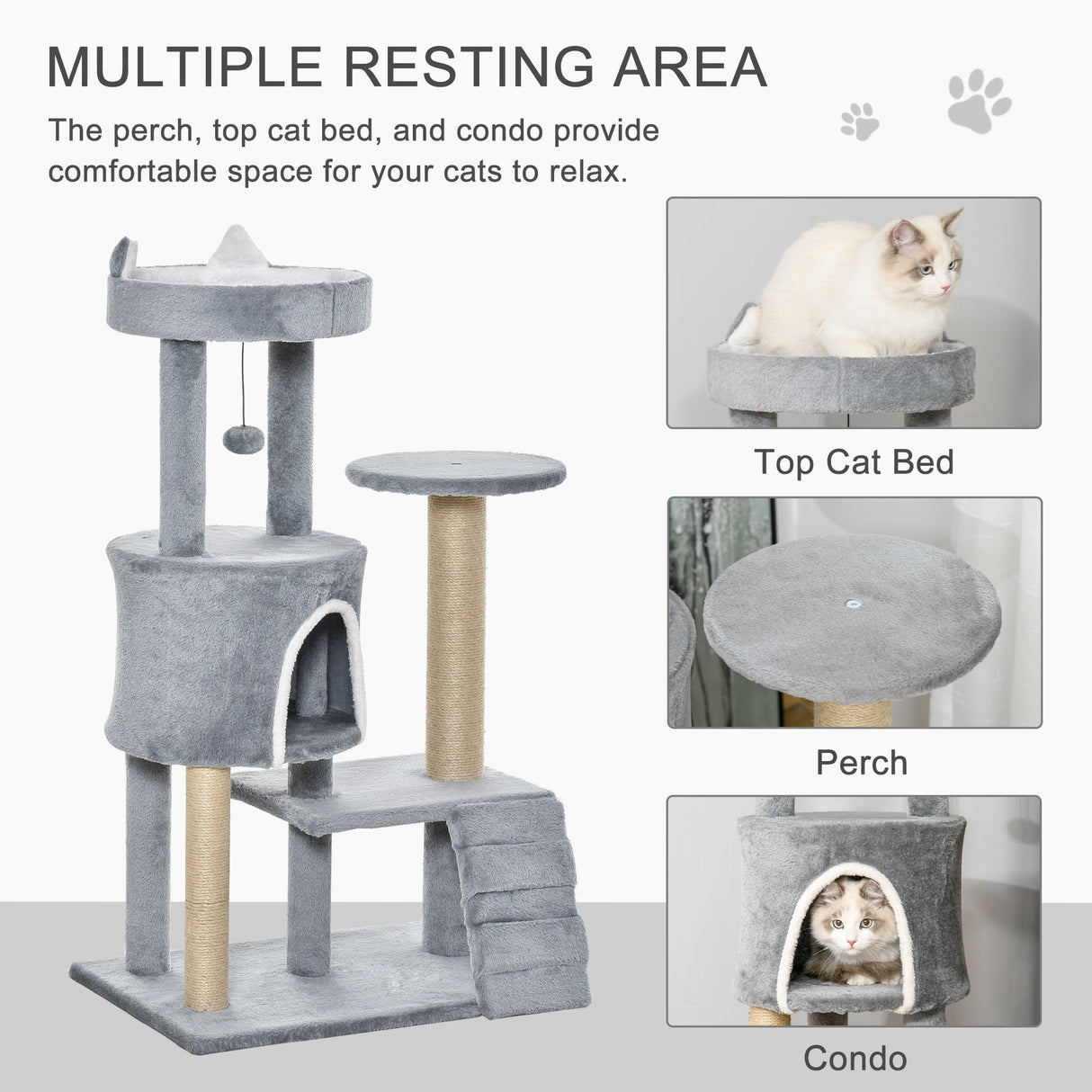 MULTIPLE RESTING AREA

The perch, top cat bed, and condo provide comfortable space for your cats to relax.

Top Cat Bed

Perch

Condo