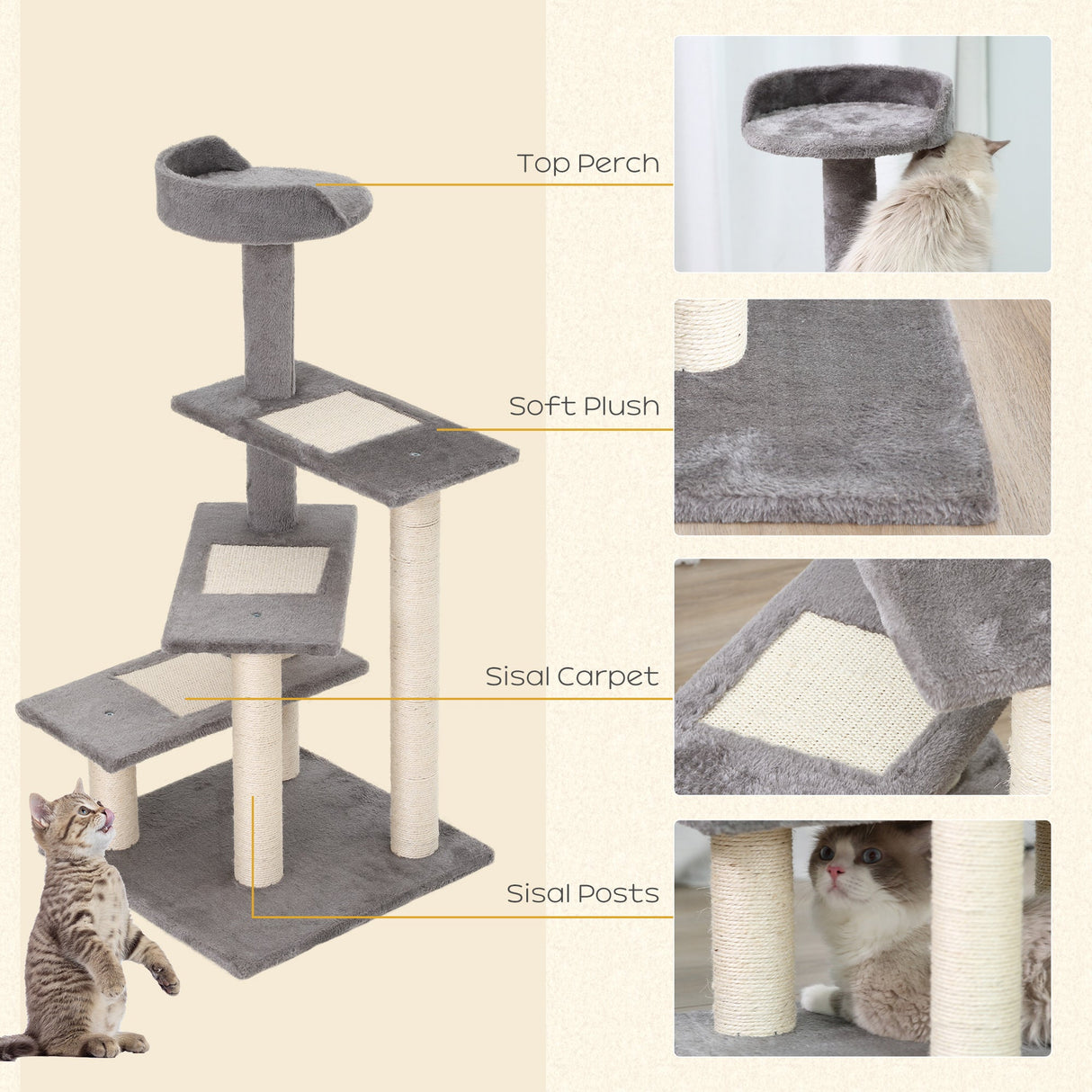 Top Perch

Soft Plush

Sisal Carpet

Sisal Posts