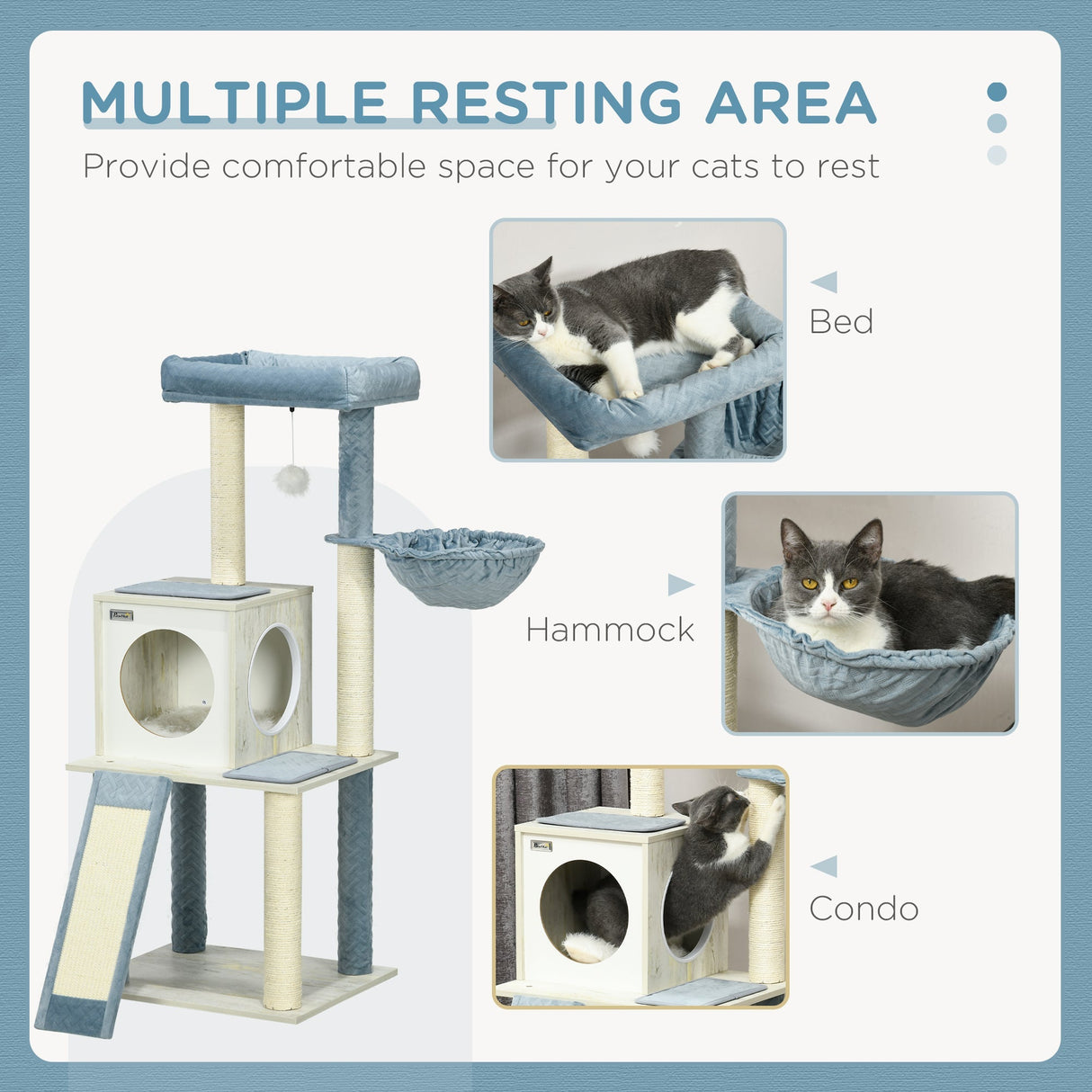 MULTIPLE RESTING AREA
Provide comfortable space for your cats to rest

Bed

Hammock

Condo