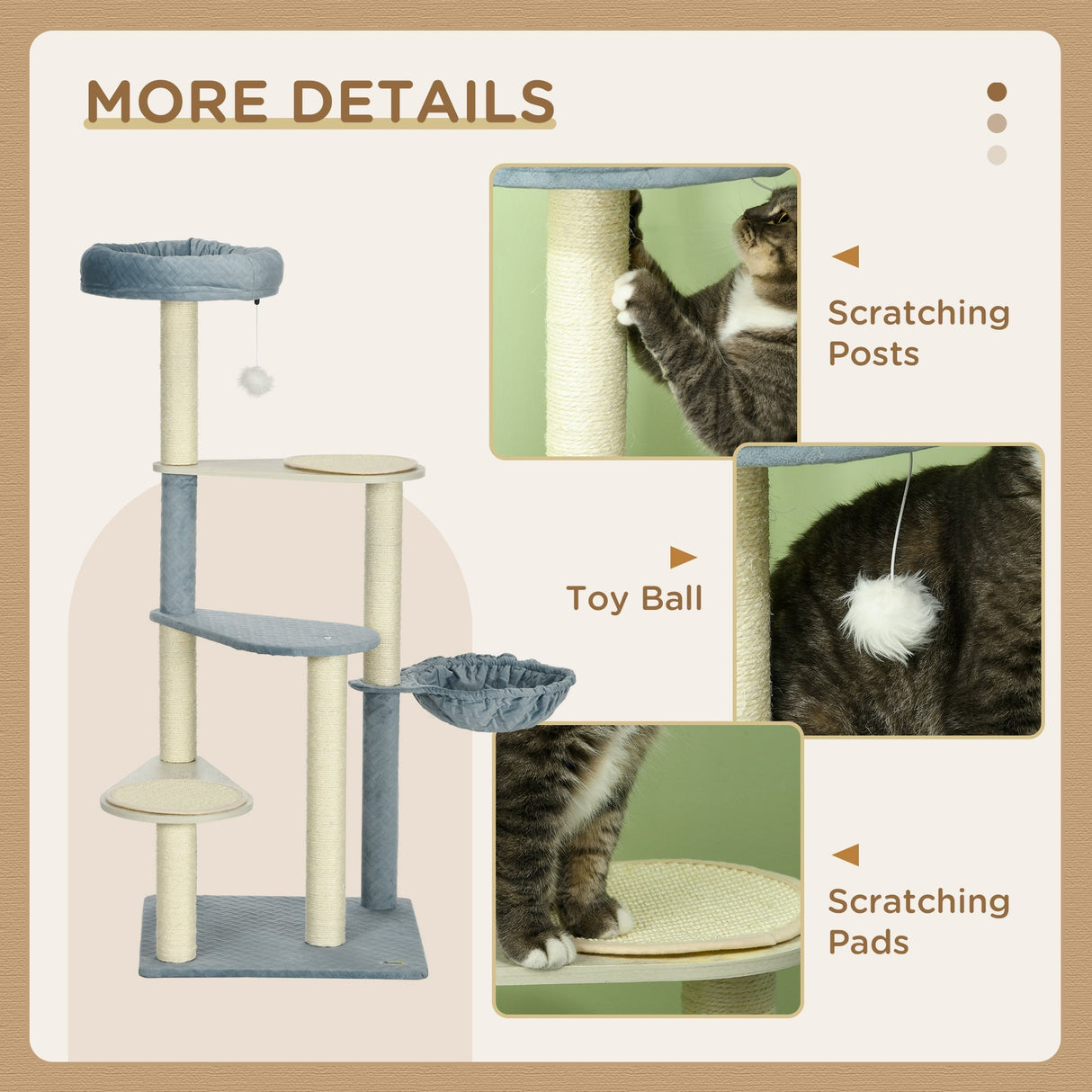 MORE DETAILS

Scratching Posts

Toy Ball

Scratching Pads