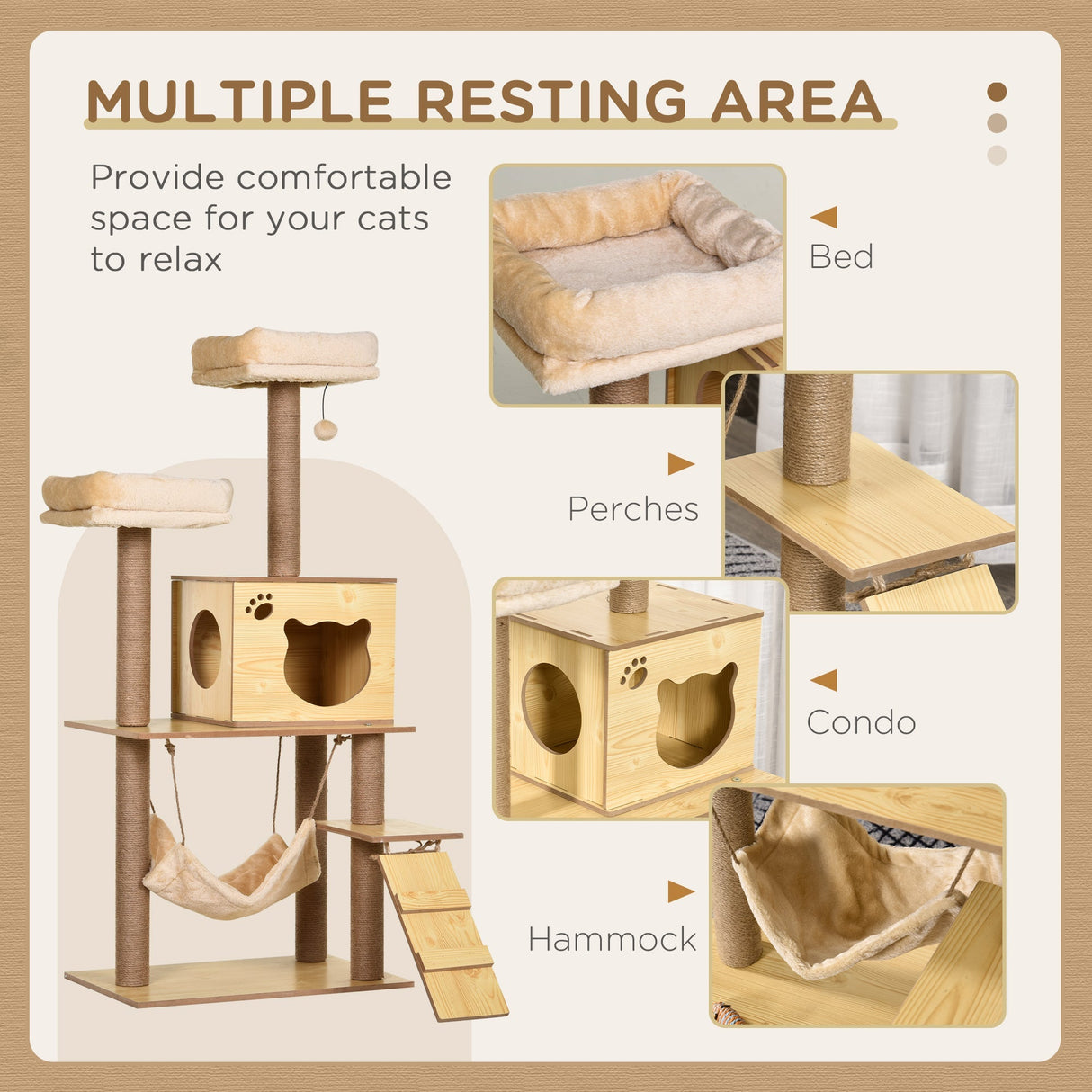 MULTIPLE RESTING AREA

Provide comfortable space for your cats to relax

Bed

Perches

Condo

Hammock