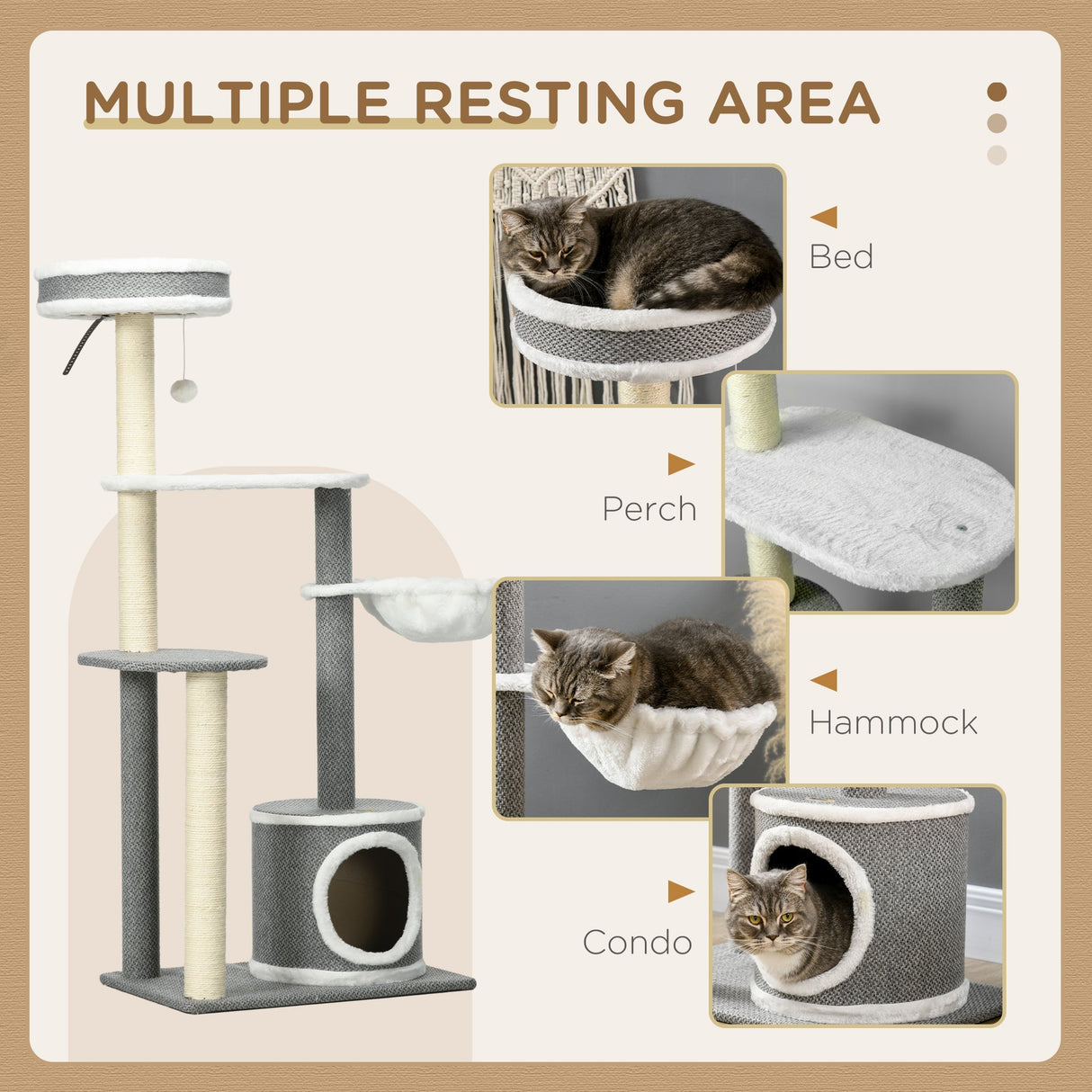 MULTIPLE RESTING AREA

Bed

Perch

Hammock

Condo