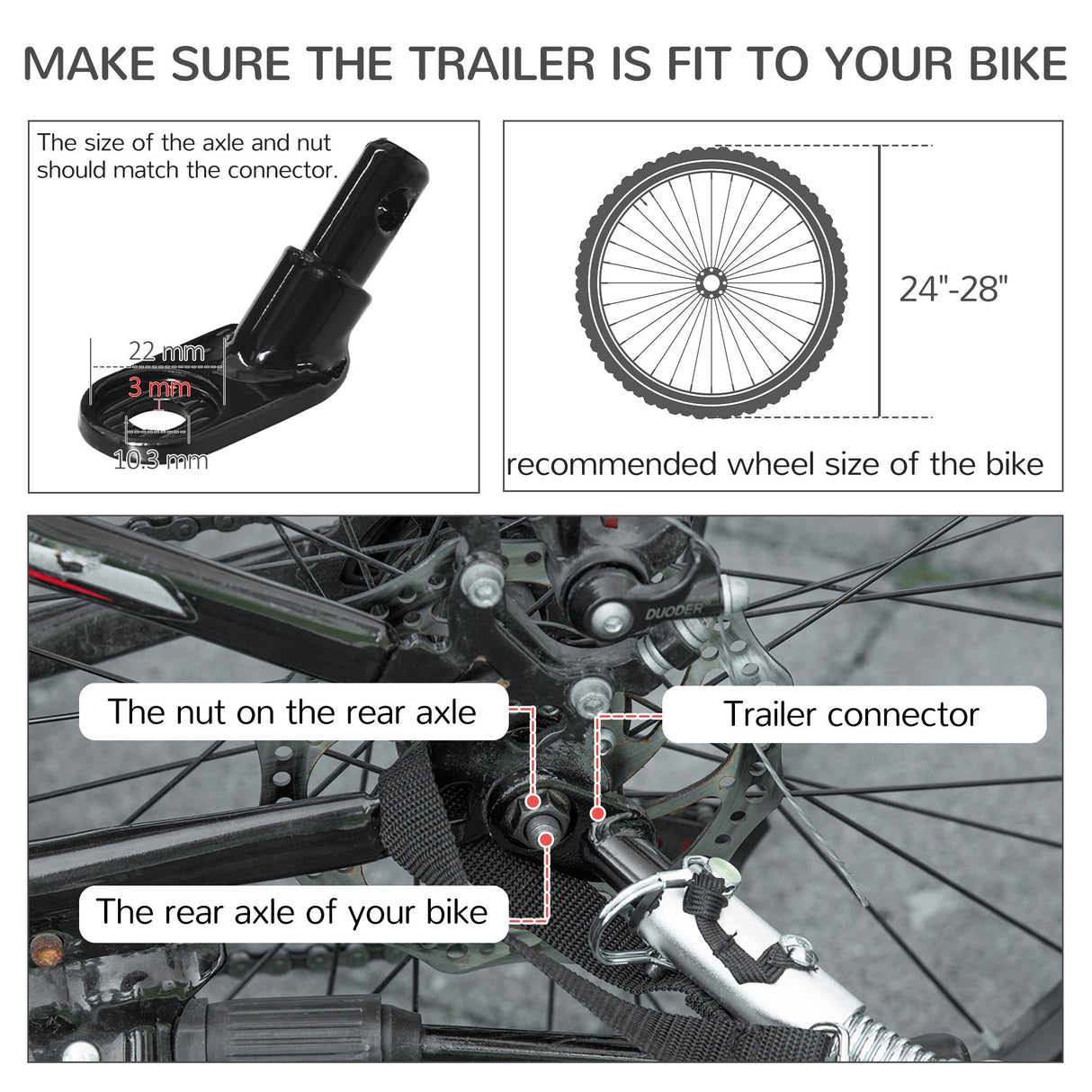 MAKE SURE THE TRAILER IS FIT TO YOUR BIKE

The size of the axle and nut should match the connector.

22 mm

3 mm

10.3 mm

24"-28"

recommended wheel size of the bike

DUODER

The nut on the rear axle

Trailer connector

The rear axle of your bike