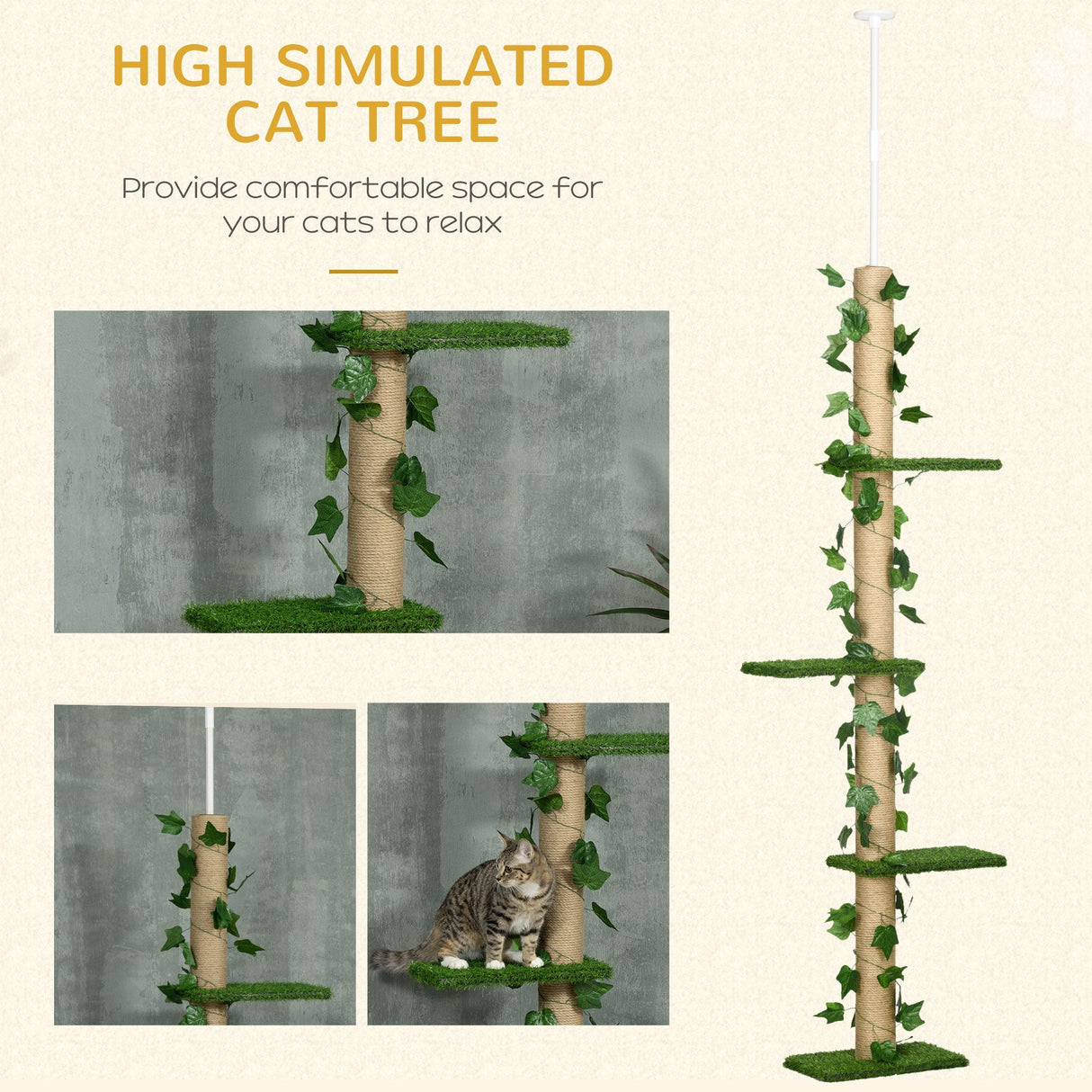 HIGH SIMULATED CAT TREE

Provide comfortable space for your cats to relax