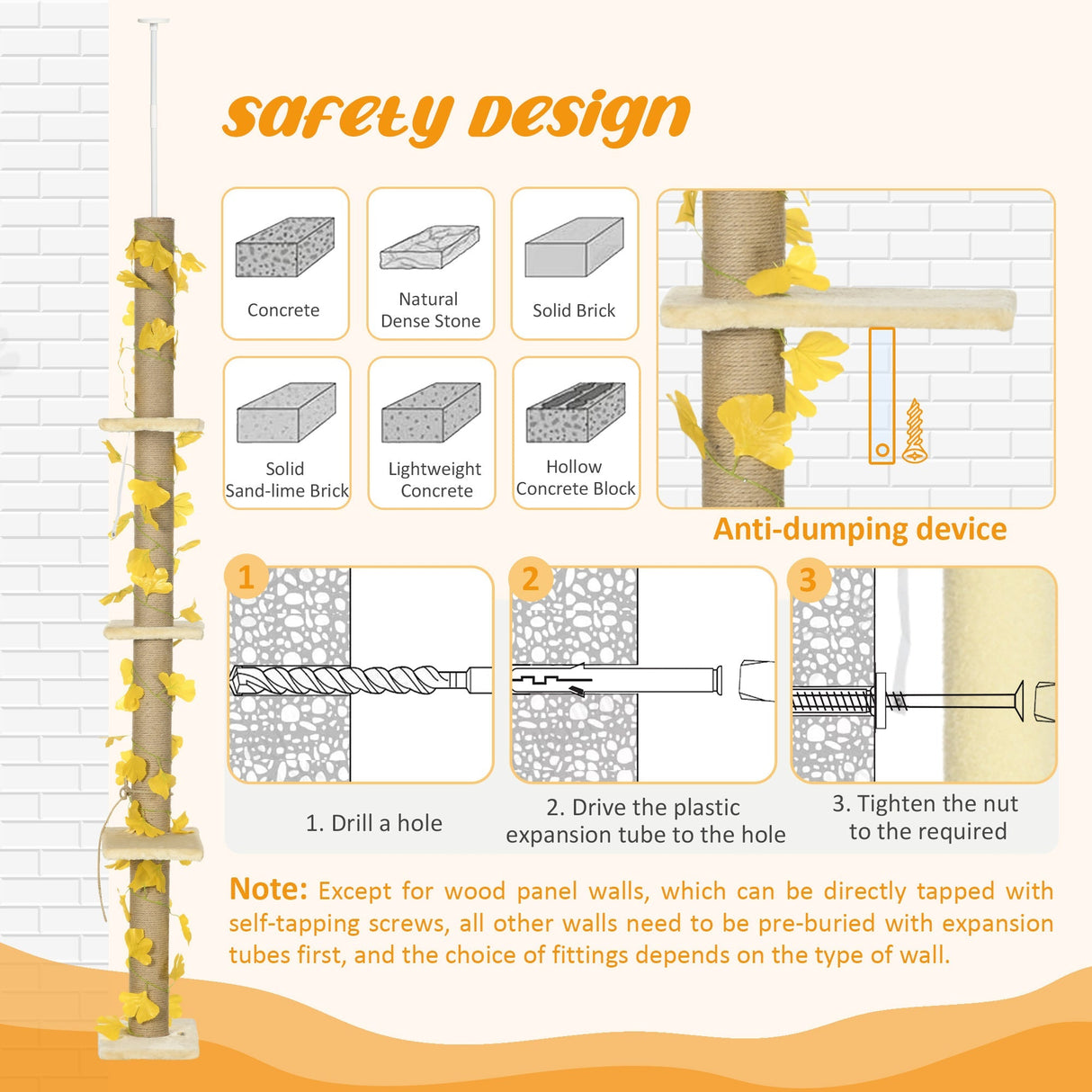 Safety Design

Concrete

Natural Dense Stone

Solid Brick

Solid Sand-lime Brick

Lightweight Concrete

Hollow Concrete Block

Anti-dumping device

1

2

3

1. Drill a hole

2. Drive the plastic expansion tube to the hole

3. Tighten the nut to the required

Note: Except for wood panel walls, which can be directly tapped with self-tapping screws, all other walls need to be pre-buried with expansion tubes first, and the choice of fittings depends on the type of wall.