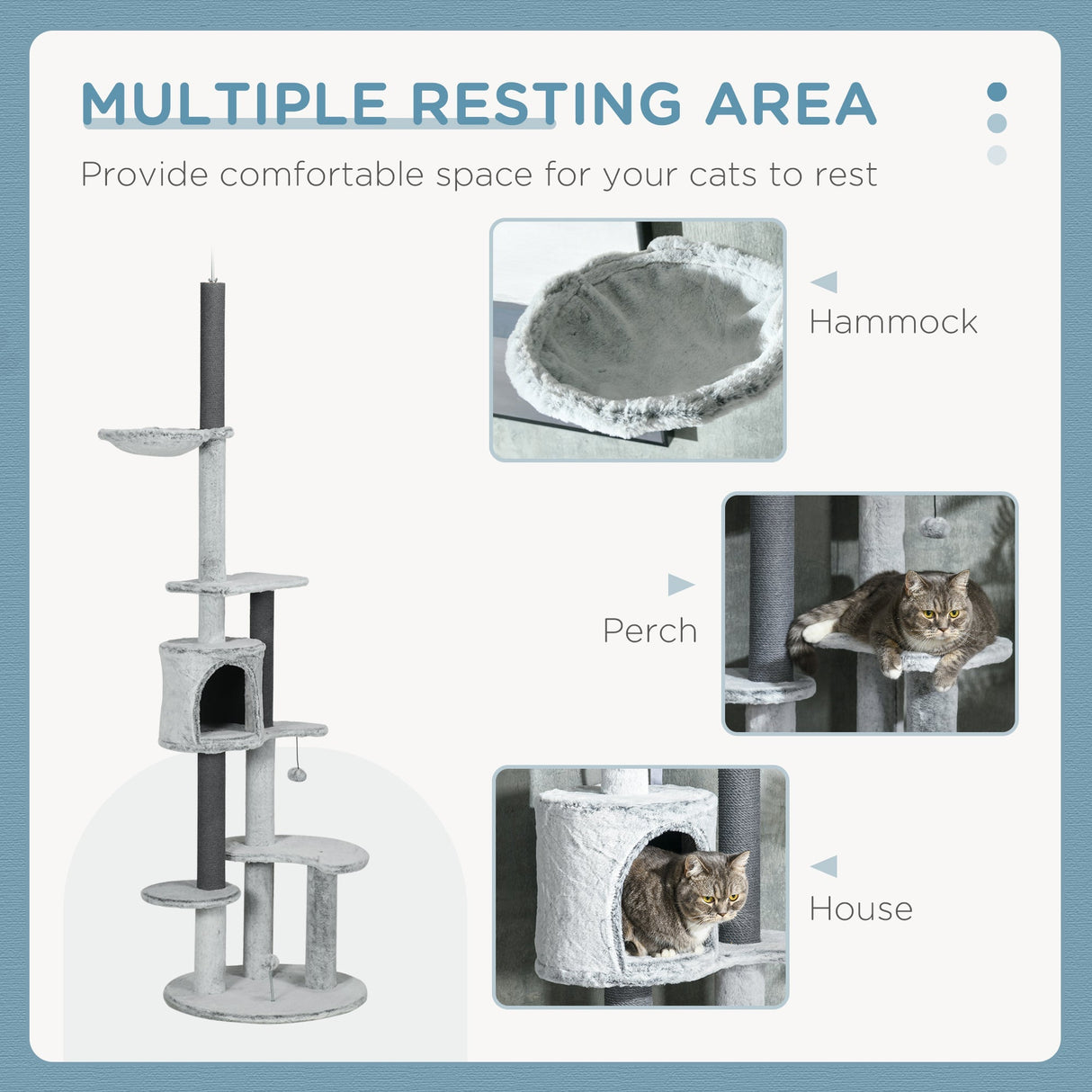 MULTIPLE RESTING AREA

Provide comfortable space for your cats to rest

Hammock

Perch

House