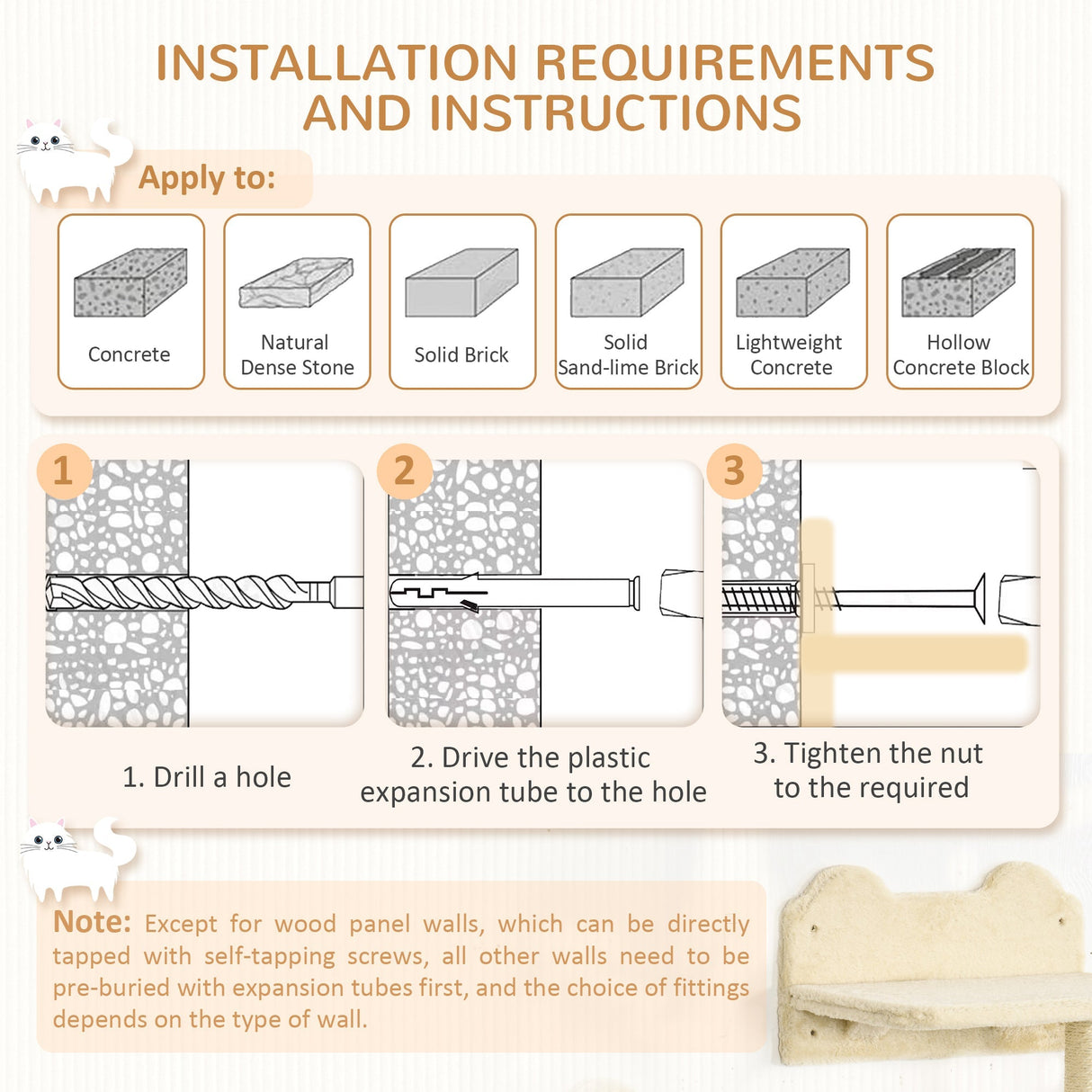 INSTALLATION REQUIREMENTS AND INSTRUCTIONS

Apply to:

Concrete

Natural Dense Stone

Solid Brick

Solid Sand-lime Brick

Lightweight Concrete

Hollow Concrete Block

1

2

3

1. Drill a hole

2. Drive the plastic expansion tube to the hole

3. Tighten the nut to the required

Note: Except for wood panel walls, which can be directly tapped with self-tapping screws, all other walls need to be pre-buried with expansion tubes first, and the choice of fittings depends on the type of wall.