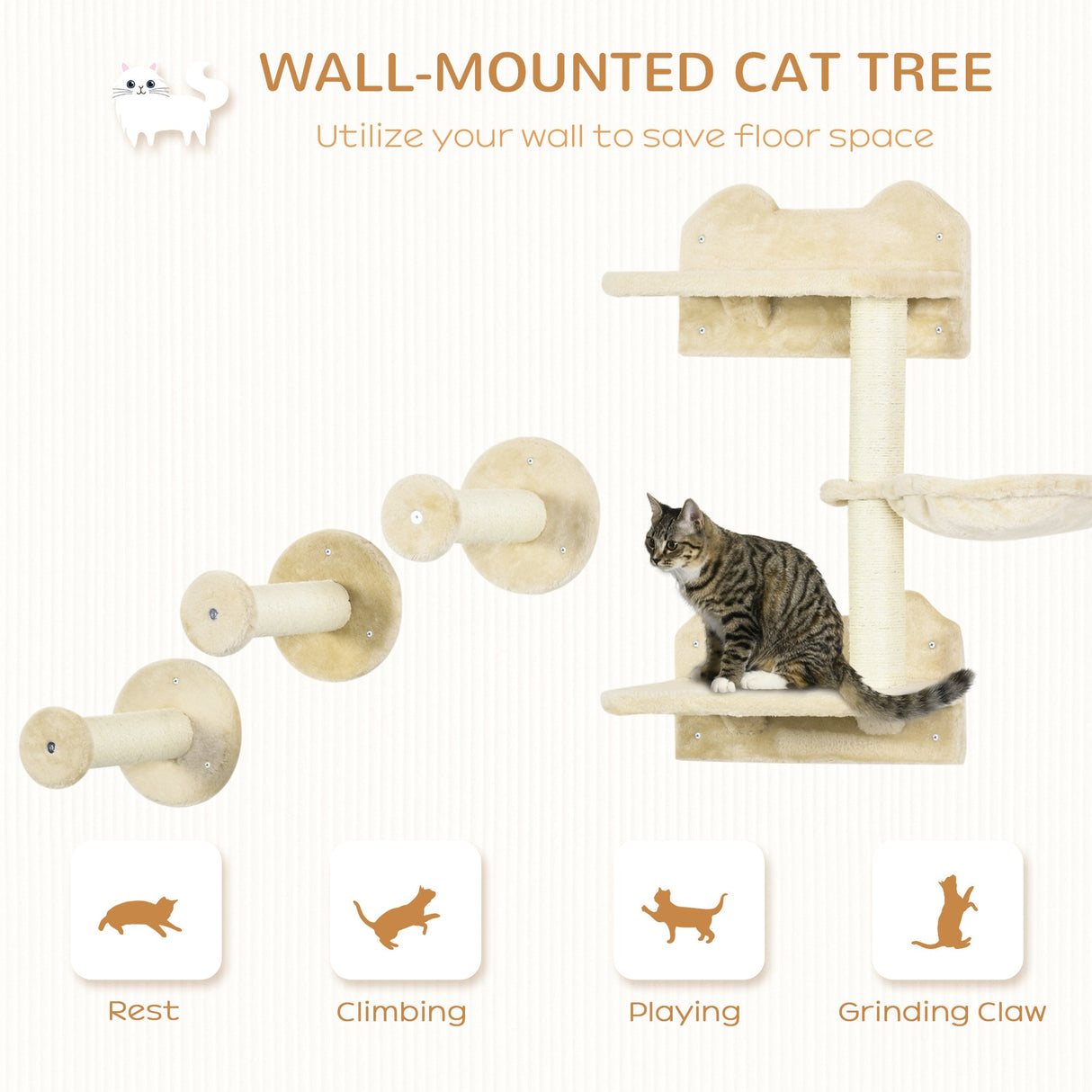 WALL-MOUNTED CAT TREE

Utilize your wall to save floor space

Rest

Climbing

Playing

Grinding Claw