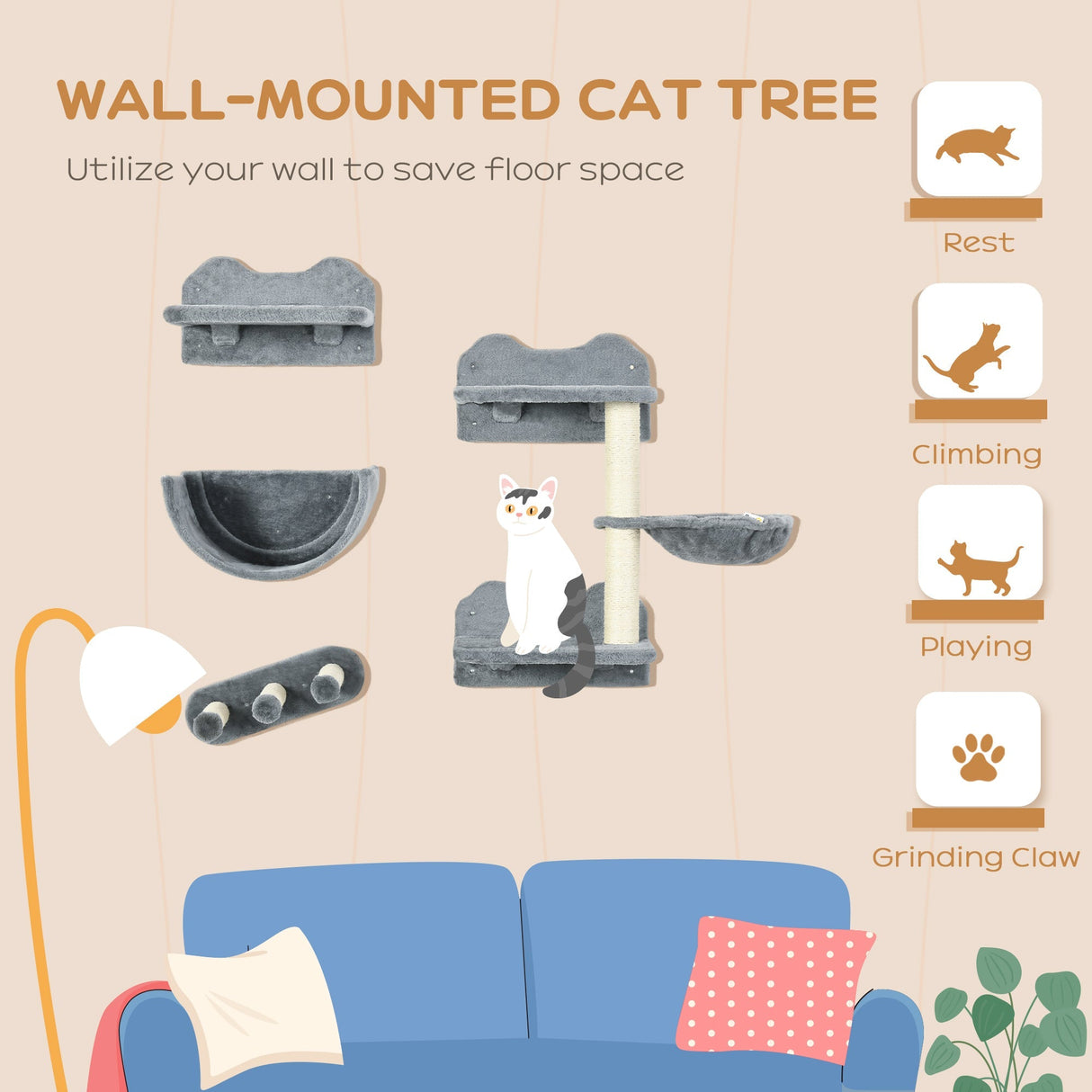 WALL-MOUNTED CAT TREE

Utilize your wall to save floor space

Rest

Climbing

Playing

Grinding Claw