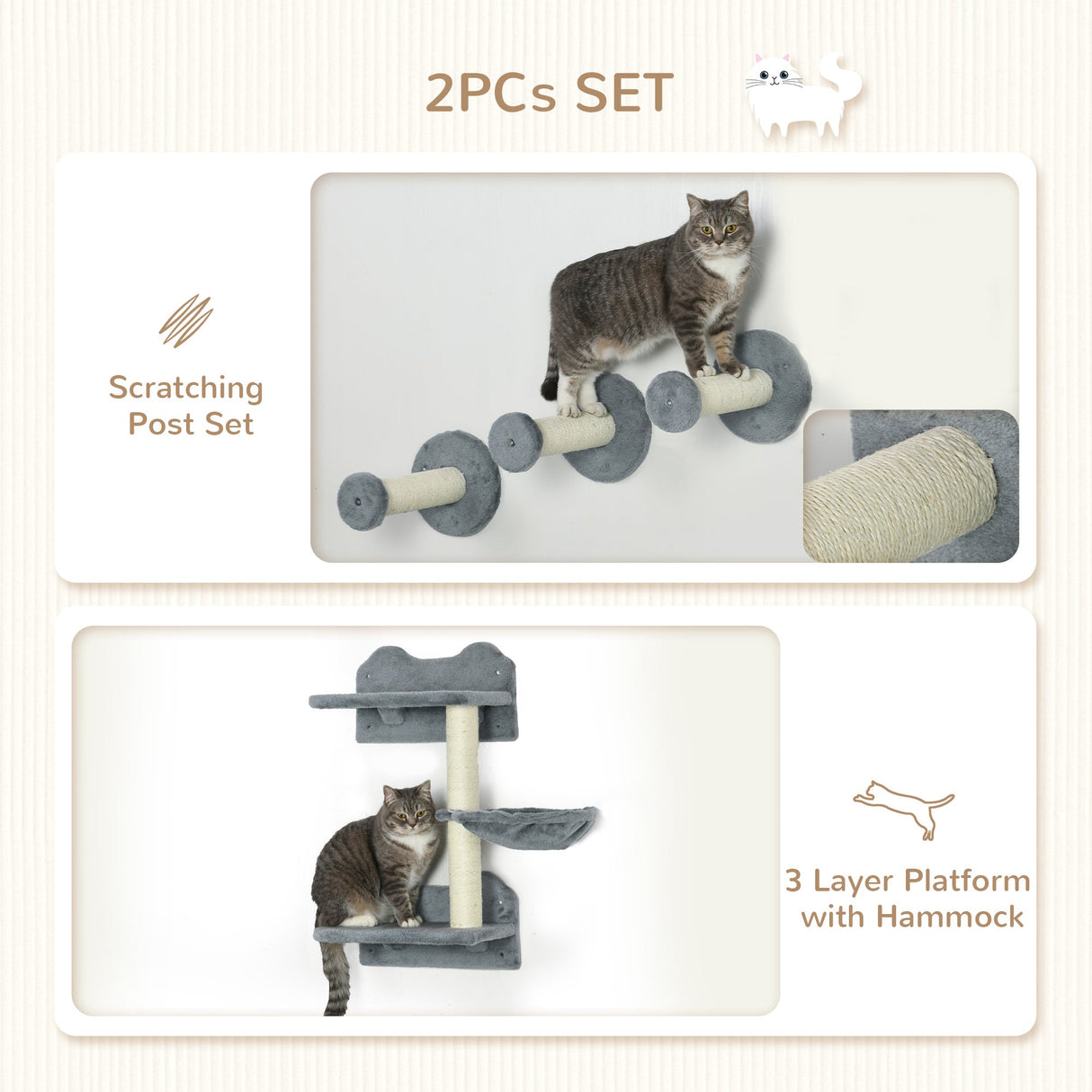 2PCs SET

Scratching Post Set

3 Layer Platform with Hammock