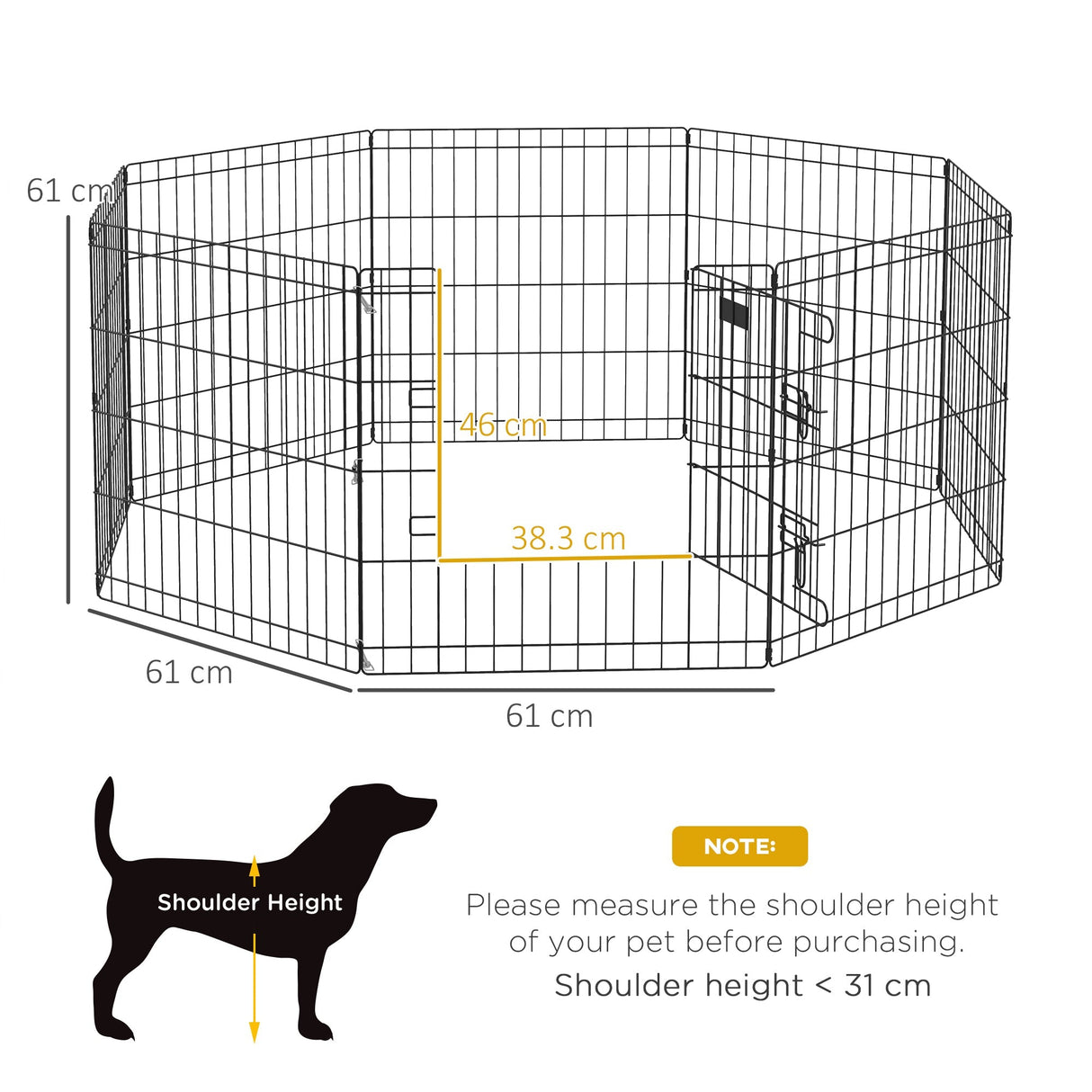 61 cm

46 cm

38.3 cm

61 cm

61 cm

Shoulder Height

NOTE:

Please measure the shoulder height of your pet before purchasing.

Shoulder height < 31 cm