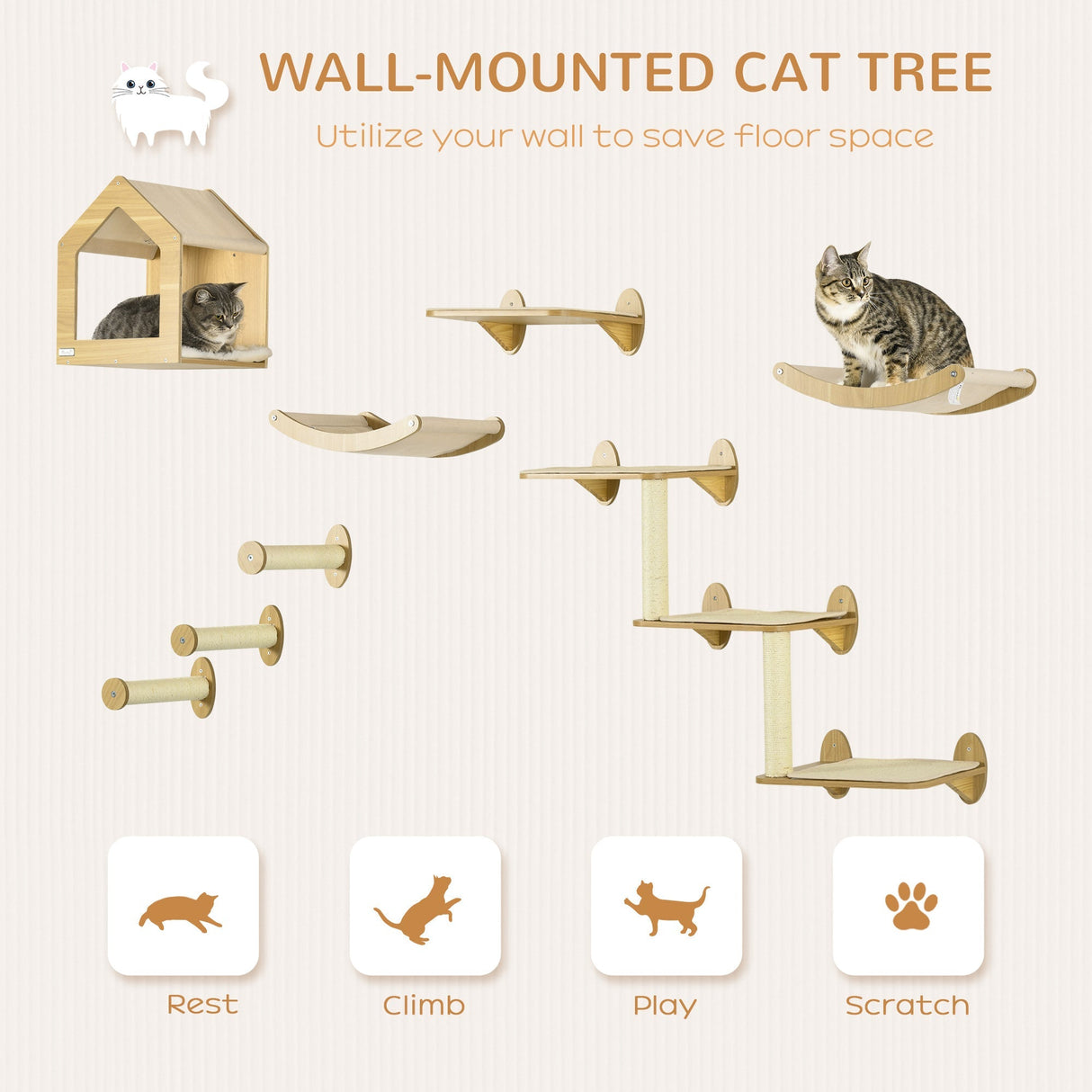 WALL-MOUNTED CAT TREE

Utilize your wall to save floor space

Rest

Climb

Play

Scratch