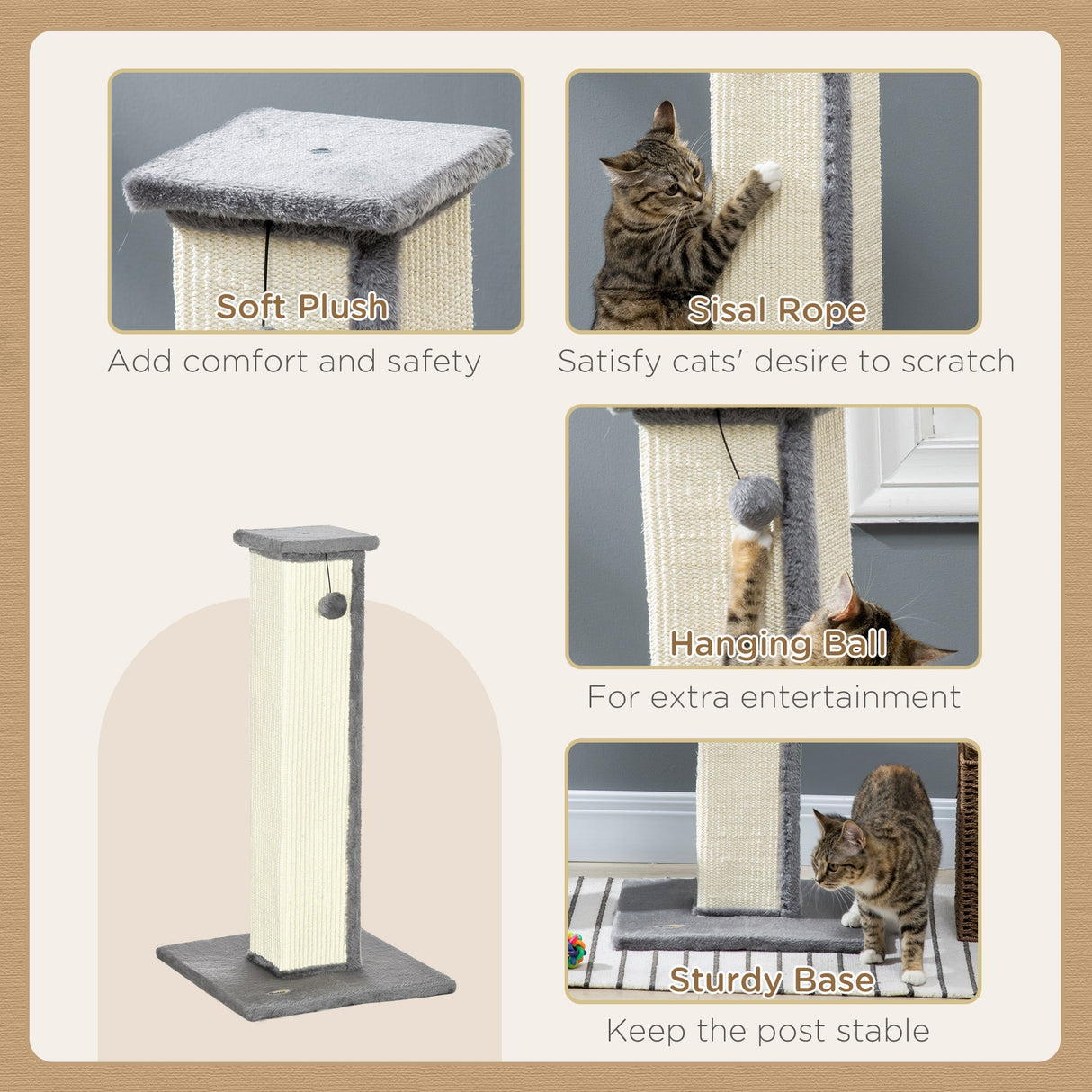 Soft Plush
Add comfort and safety

Sisal Rope
Satisfy cats' desire to scratch

Hanging Ball
For extra entertainment

Sturdy Base
Keep the post stable