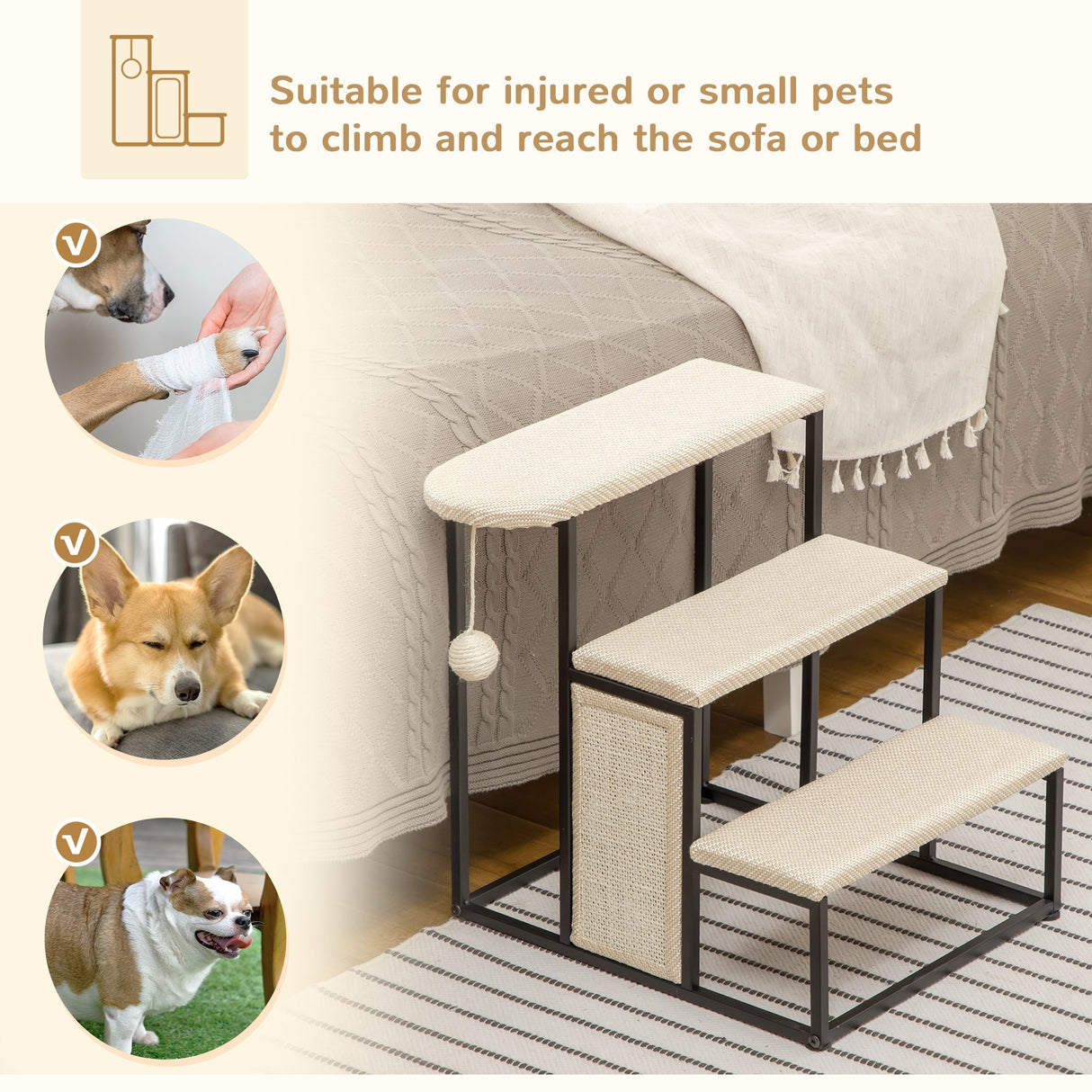 Suitable for injured or small pets to climb and reach the sofa or bed