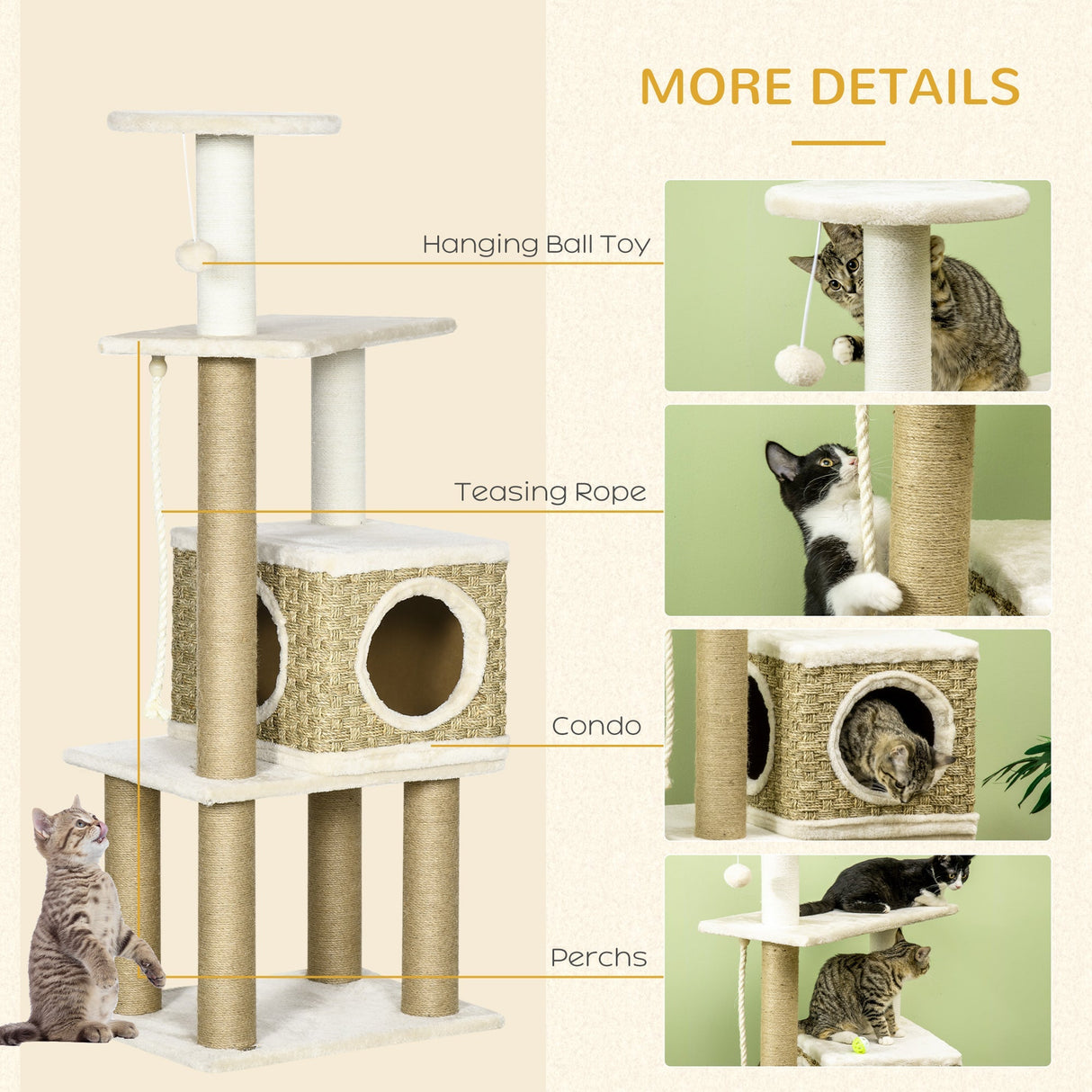 MORE DETAILS

Hanging Ball Toy

Teasing Rope

Condo

Perchs