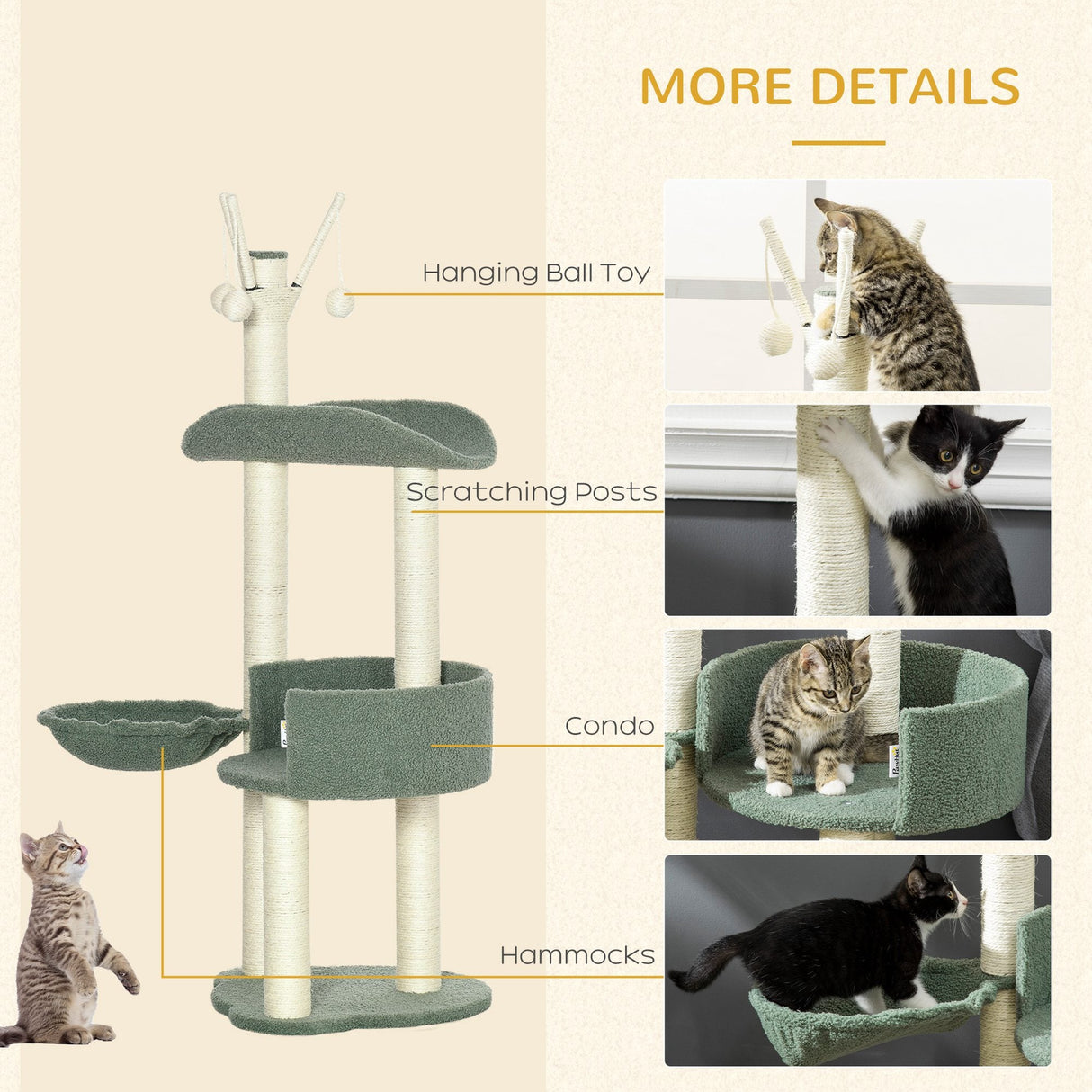 MORE DETAILS

Hanging Ball Toy

Scratching Posts

Condo

Hammocks