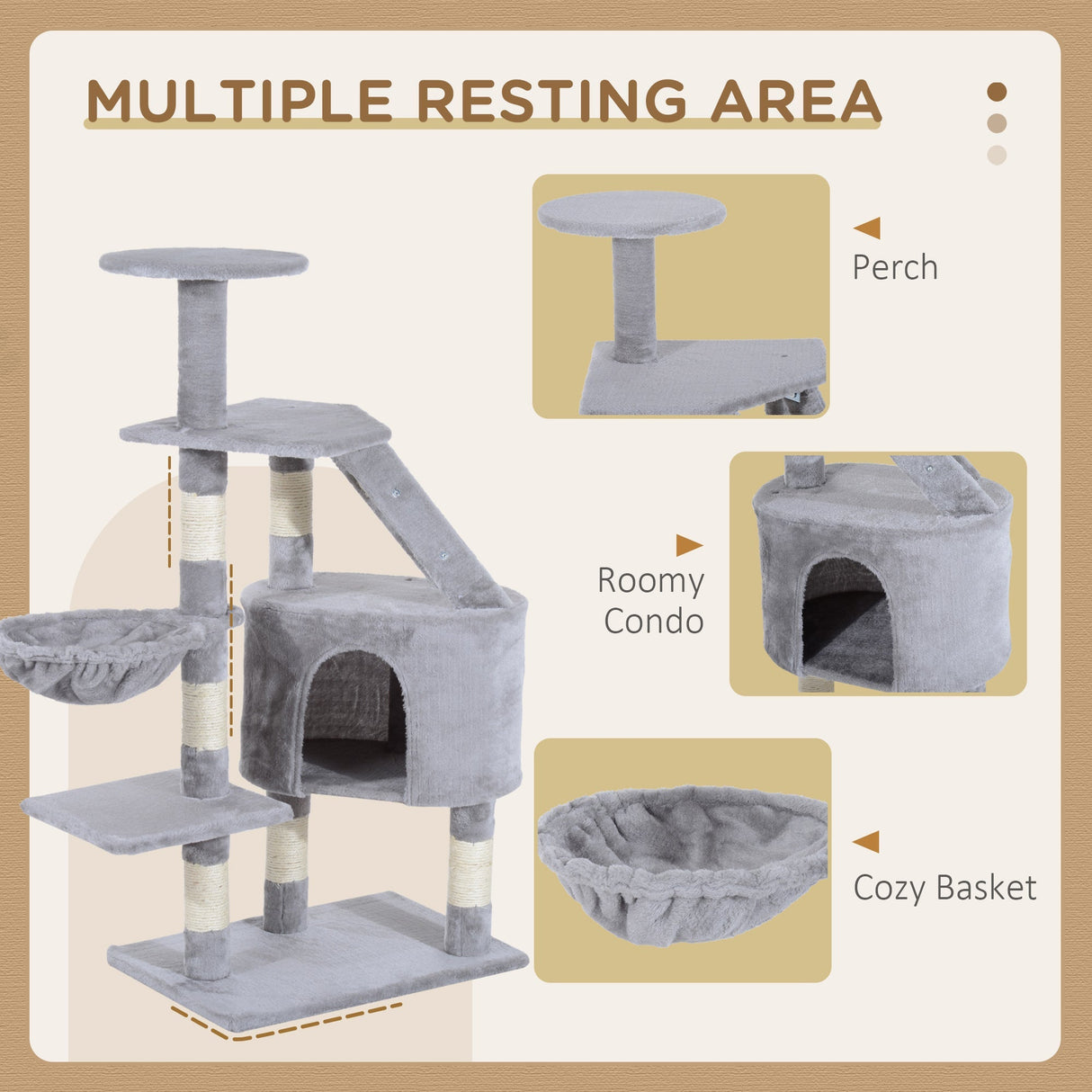 MULTIPLE RESTING AREA

Perch

Roomy Condo

Cozy Basket