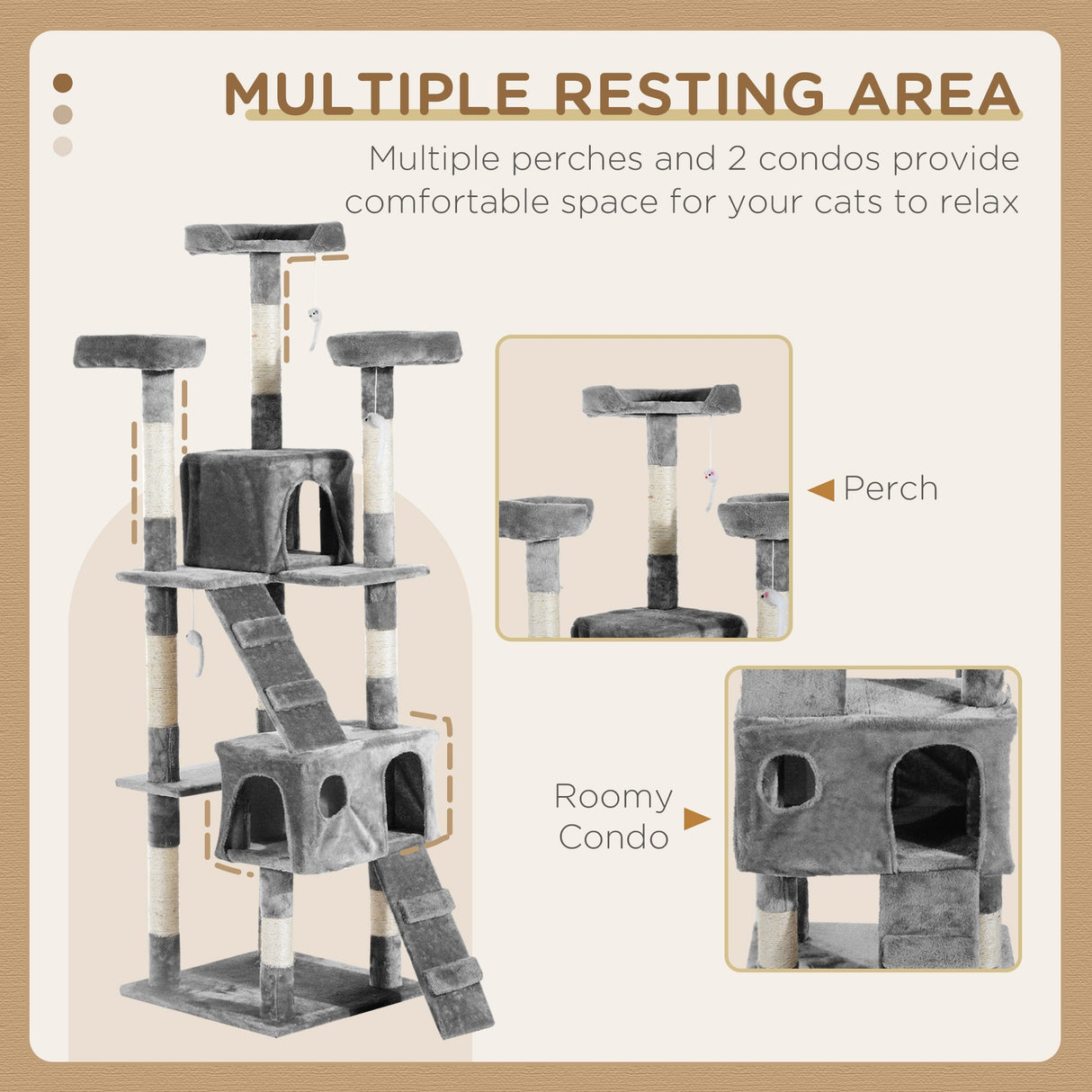 MULTIPLE RESTING AREA

Multiple perches and 2 condos provide comfortable space for your cats to relax

Perch

Roomy Condo