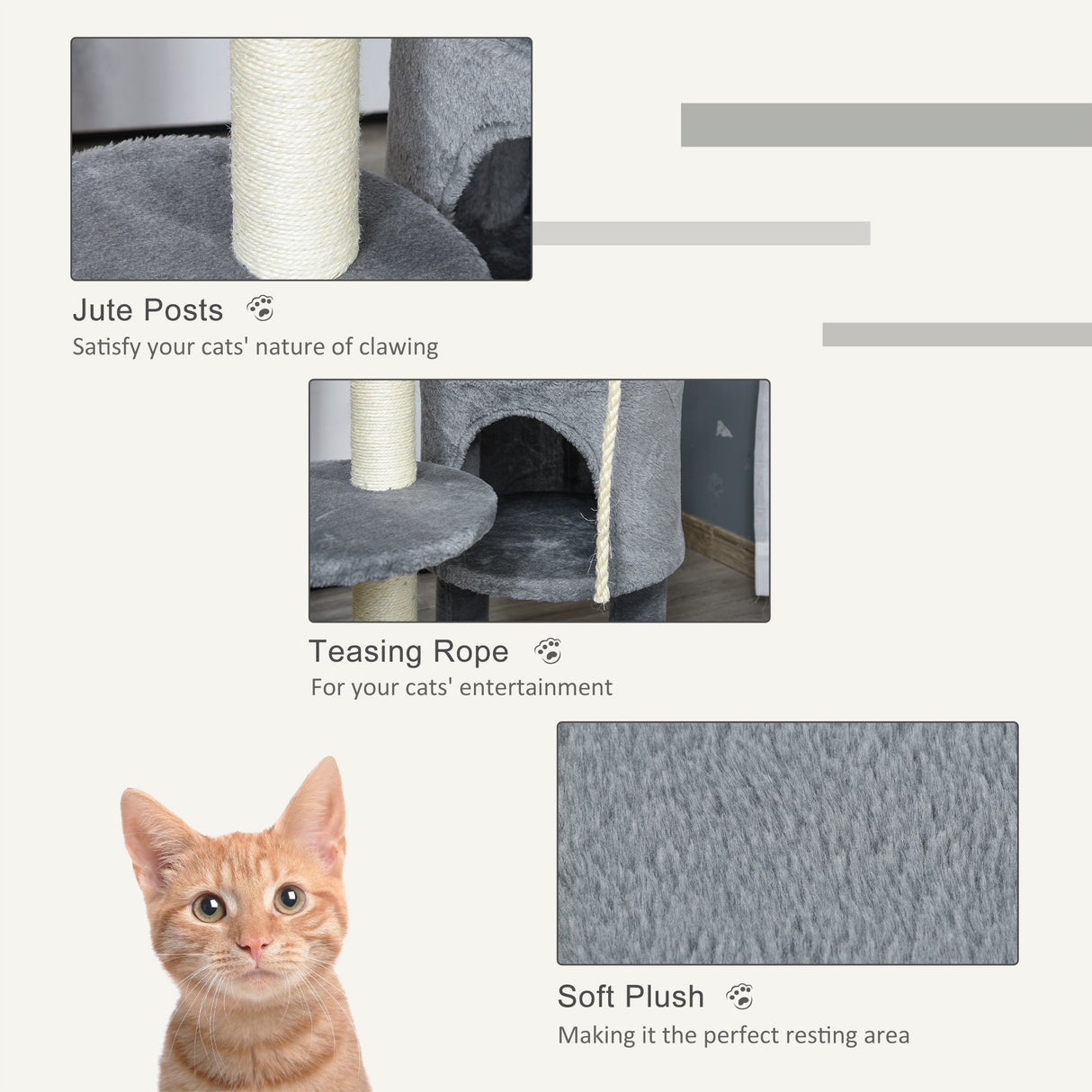 Jute Posts

Satisfy your cats' nature of clawing

Teasing Rope

For your cats' entertainment

Soft Plush

Making it the perfect resting area