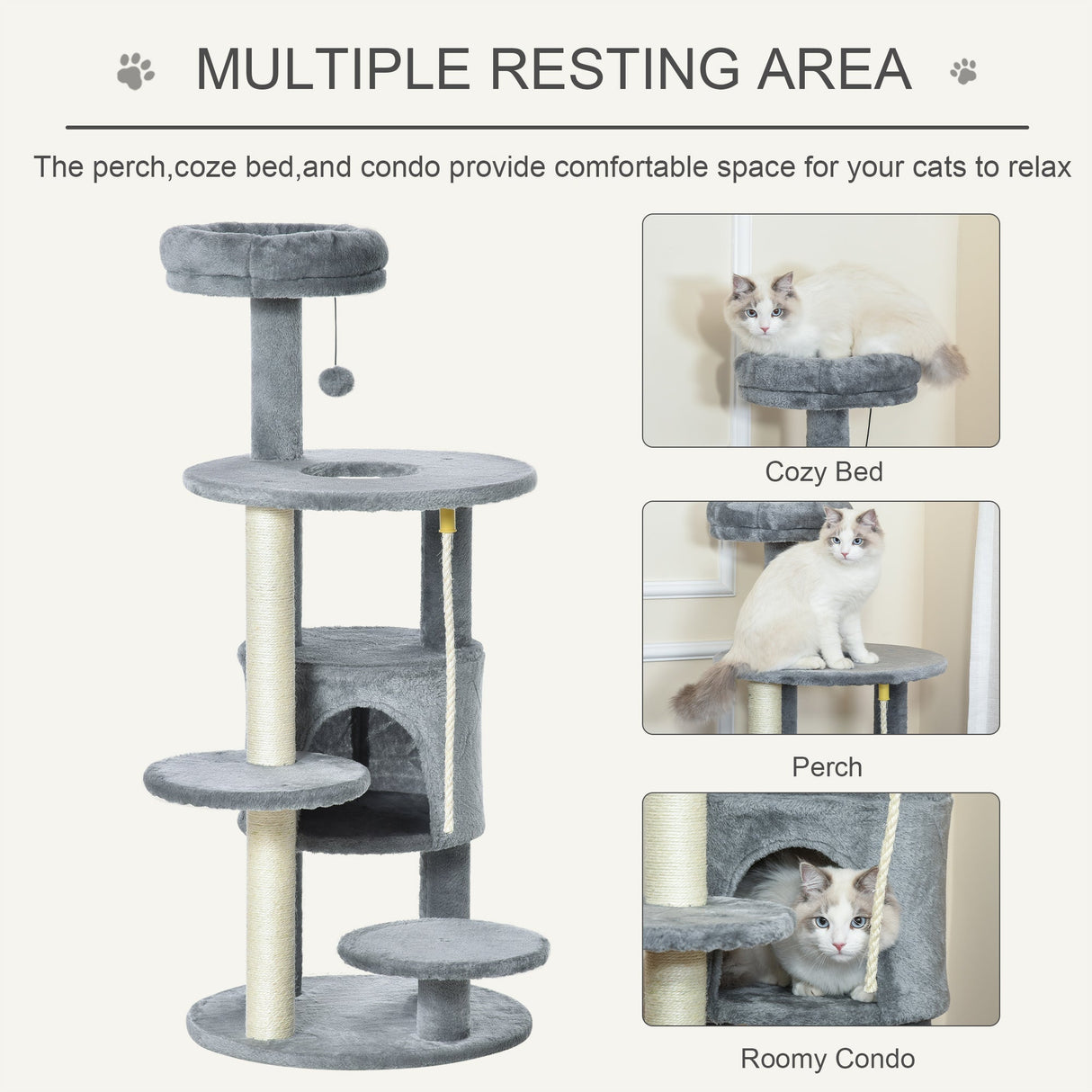 MULTIPLE RESTING AREA

The perch,coze bed,and condo provide comfortable space for your cats to relax

Cozy Bed

Perch

Roomy Condo