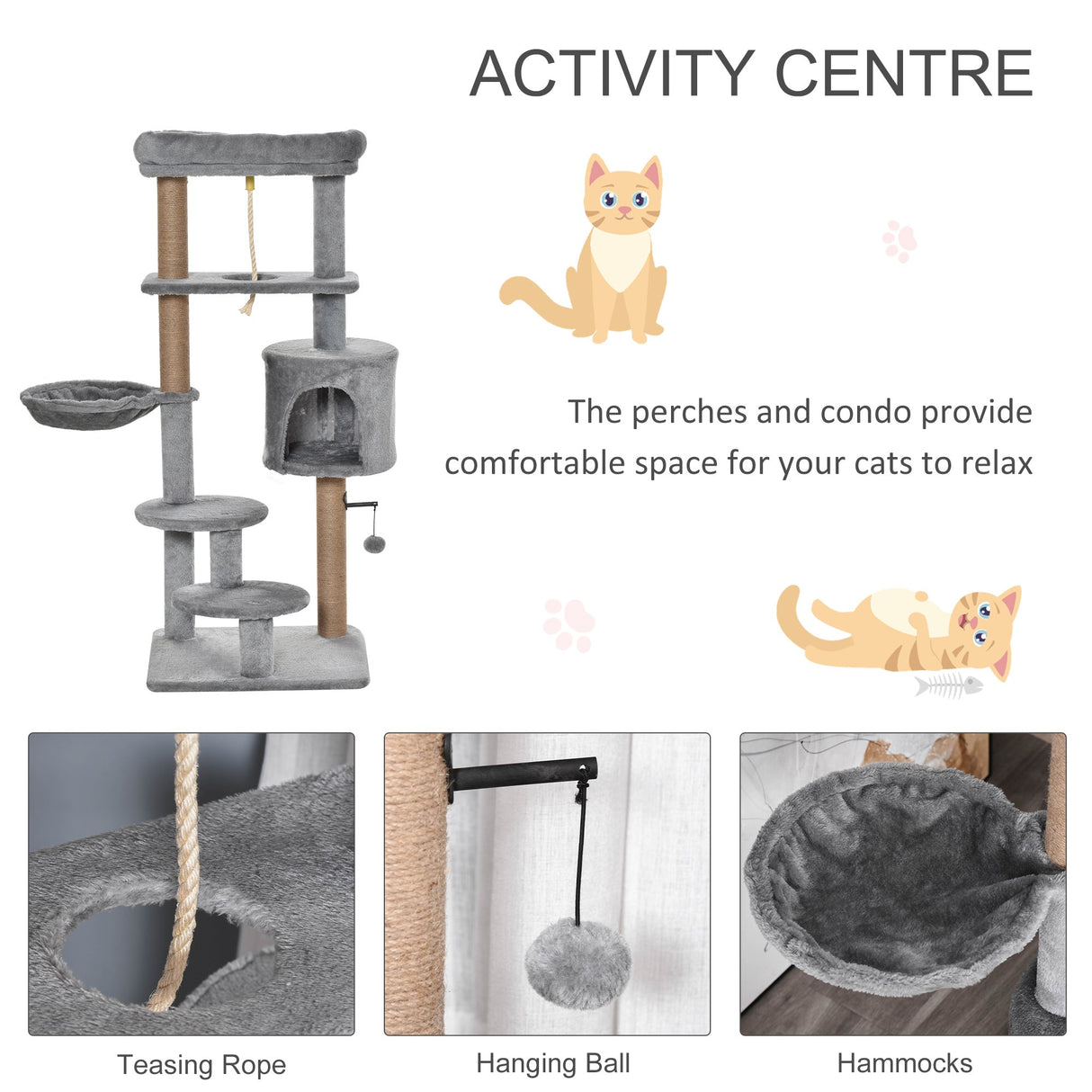 ACTIVITY CENTRE

The perches and condo provide comfortable space for your cats to relax

Teasing Rope

Hanging Ball

Hammocks