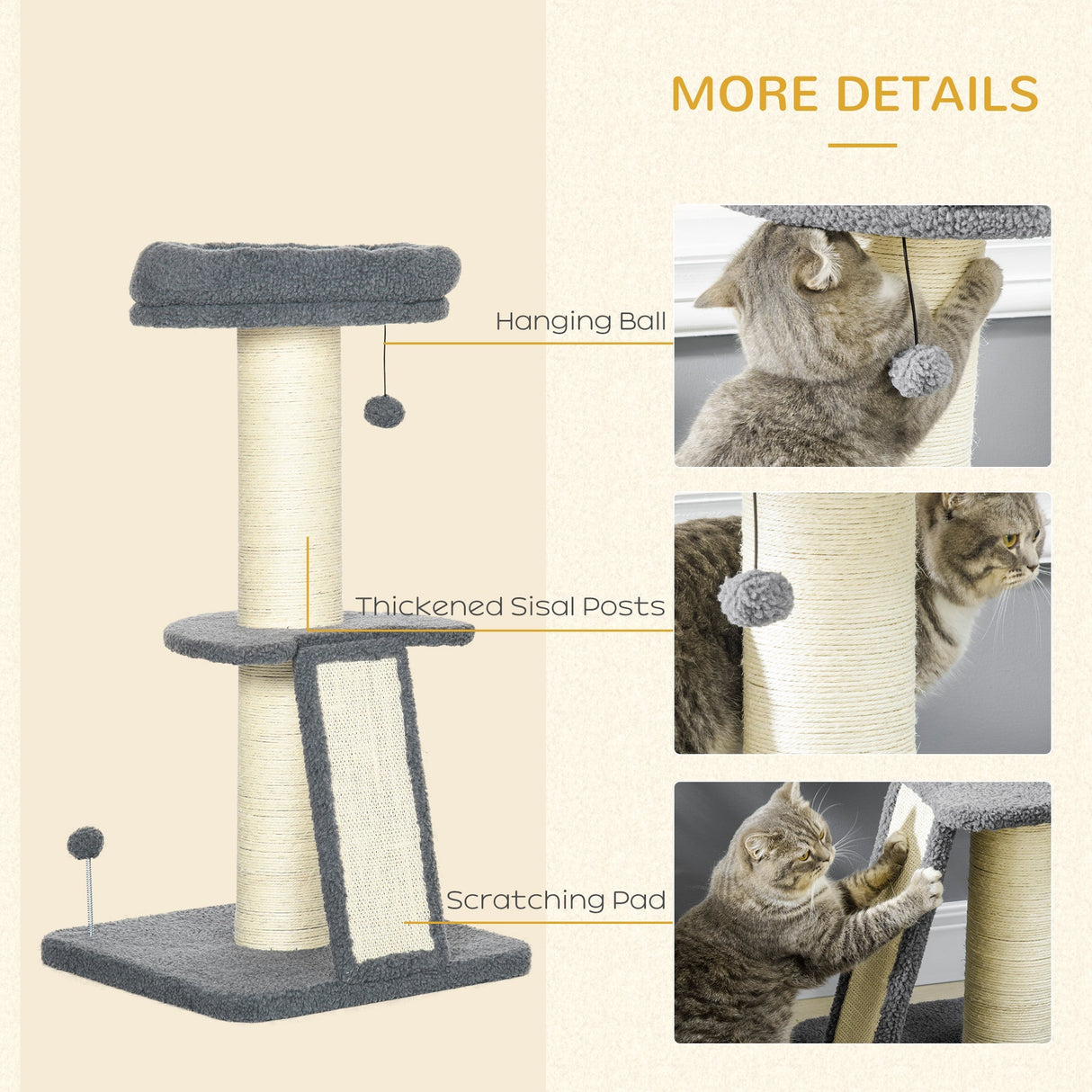 MORE DETAILS

Hanging Ball

Thickened Sisal Posts

Scratching Pad