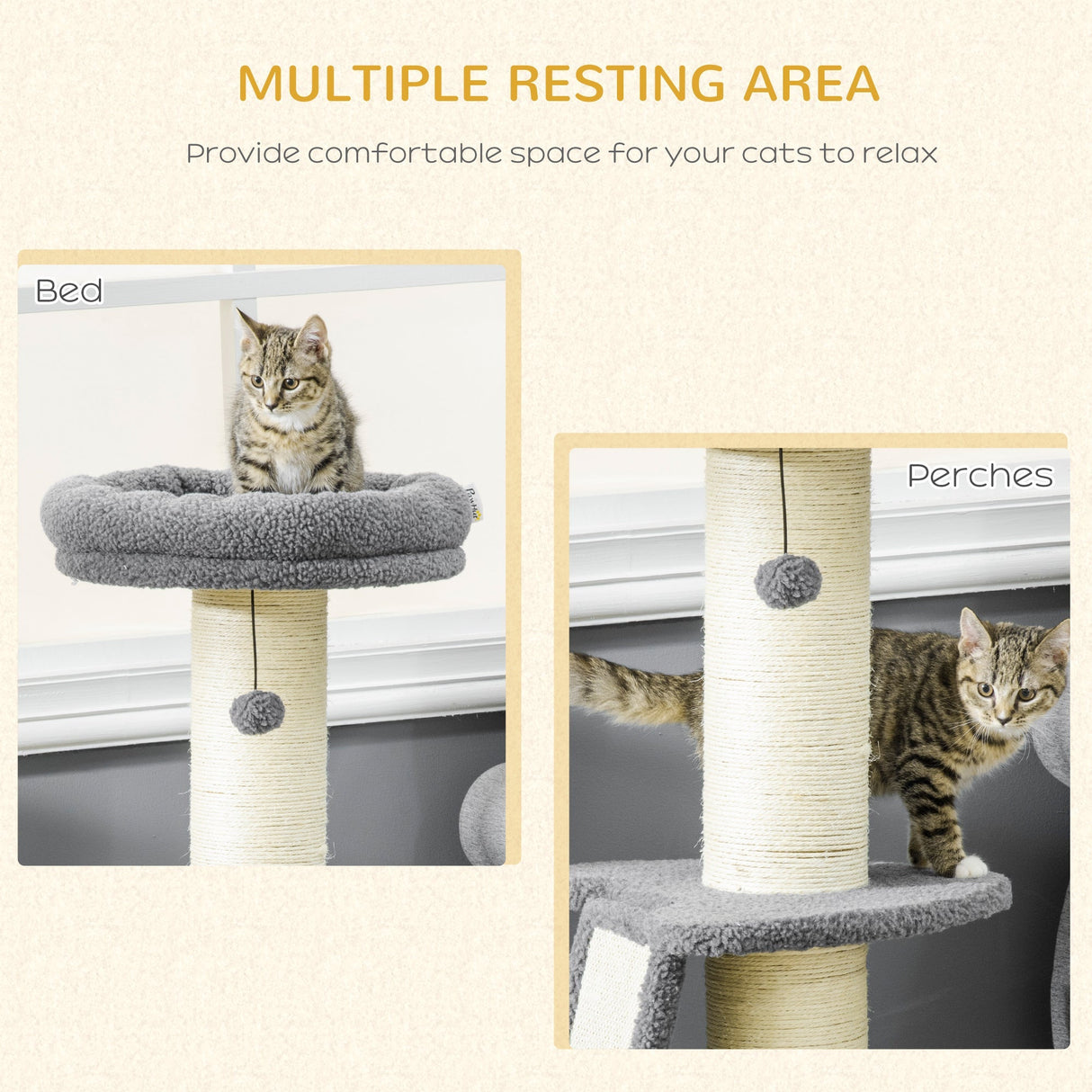 MULTIPLE RESTING AREA

Provide comfortable space for your cats to relax

Bed

Perches