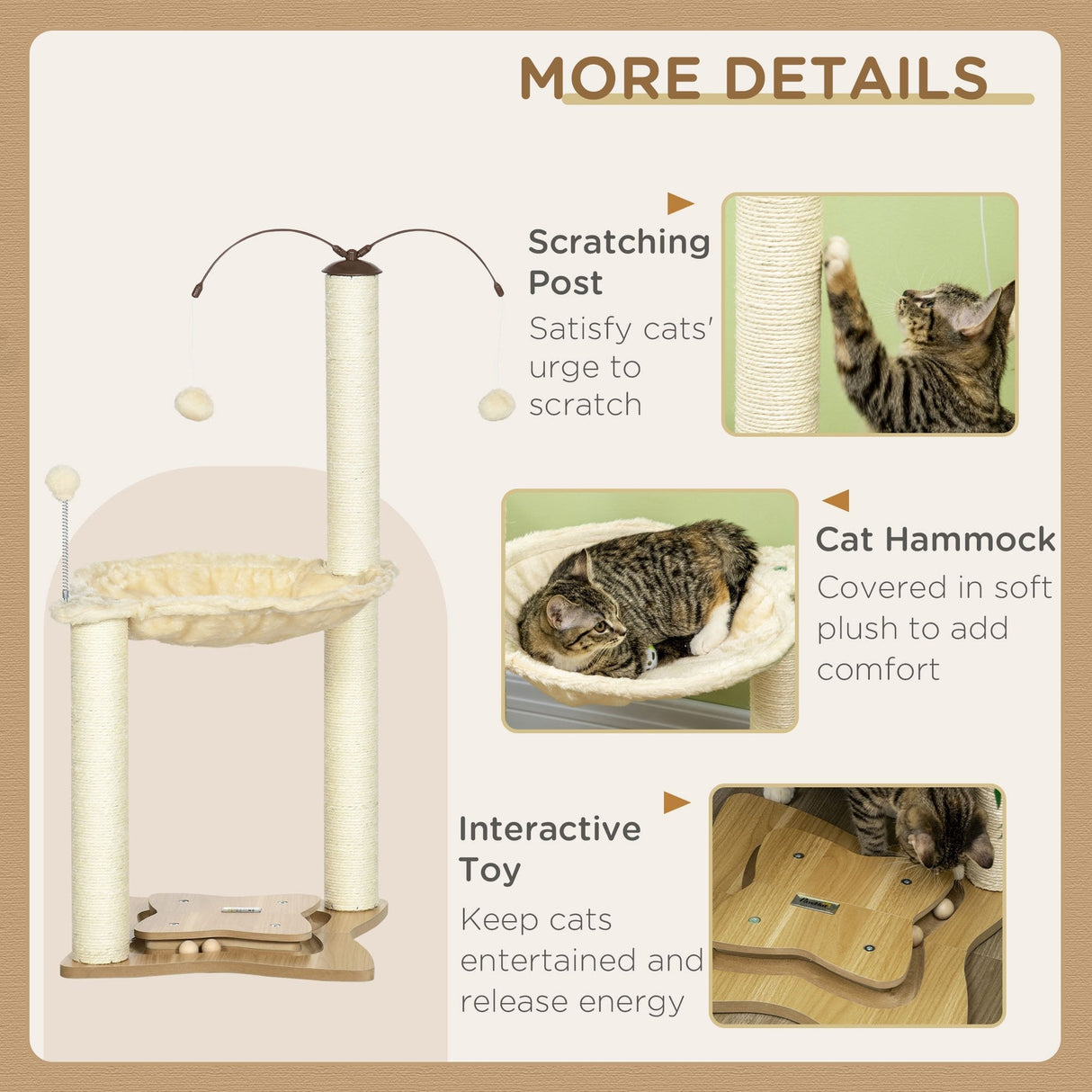 MORE DETAILS

Scratching Post

Satisfy cats' urge to scratch

Cat Hammock

Covered in soft plush to add comfort

Interactive Toy

Keep cats entertained and release energy