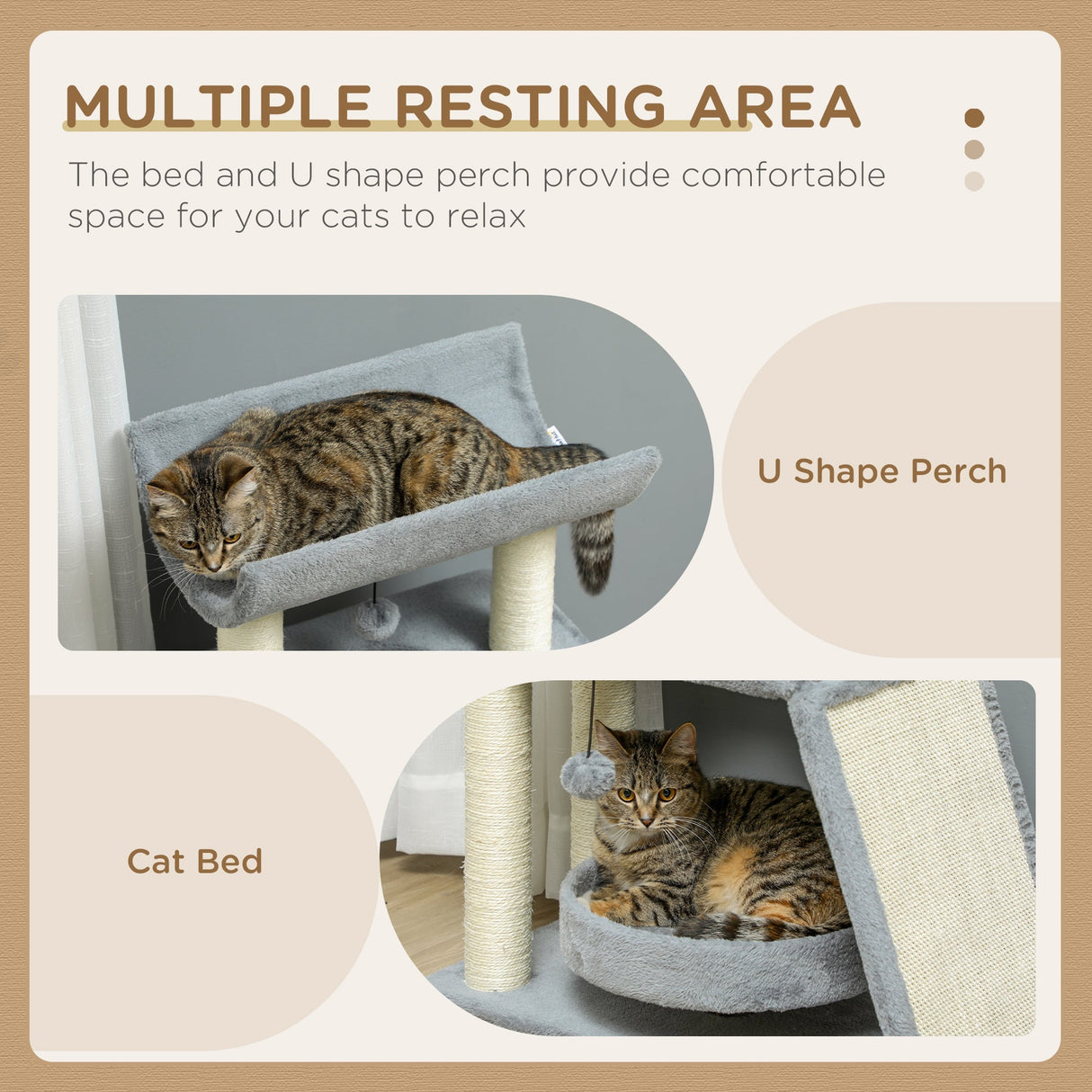 MULTIPLE RESTING AREA

The bed and U shape perch provide comfortable space for your cats to relax

U Shape Perch

Cat Bed