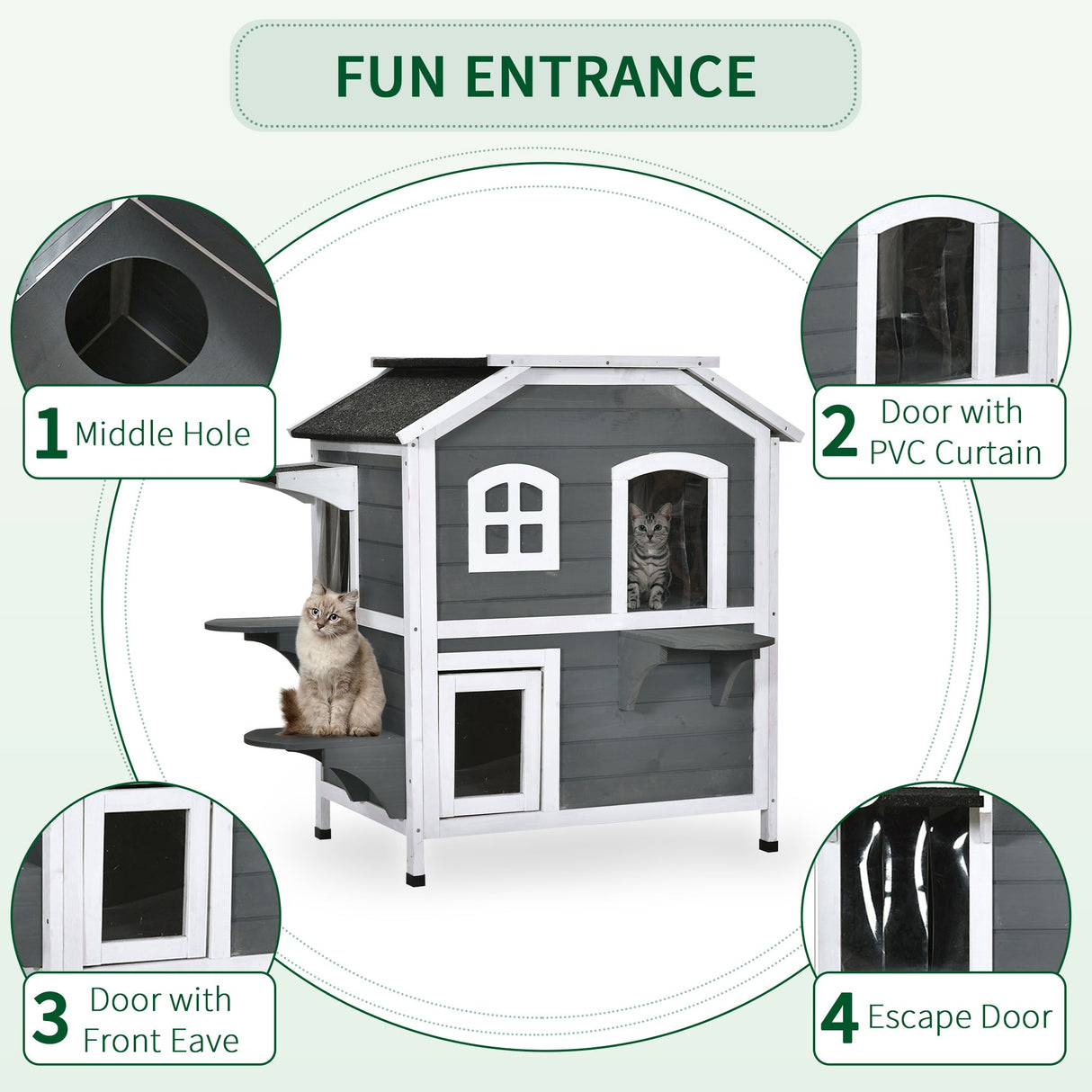 FUN ENTRANCE

1 Middle Hole

2 Door with PVC Curtain

3 Door with Front Eave

4 Escape Door