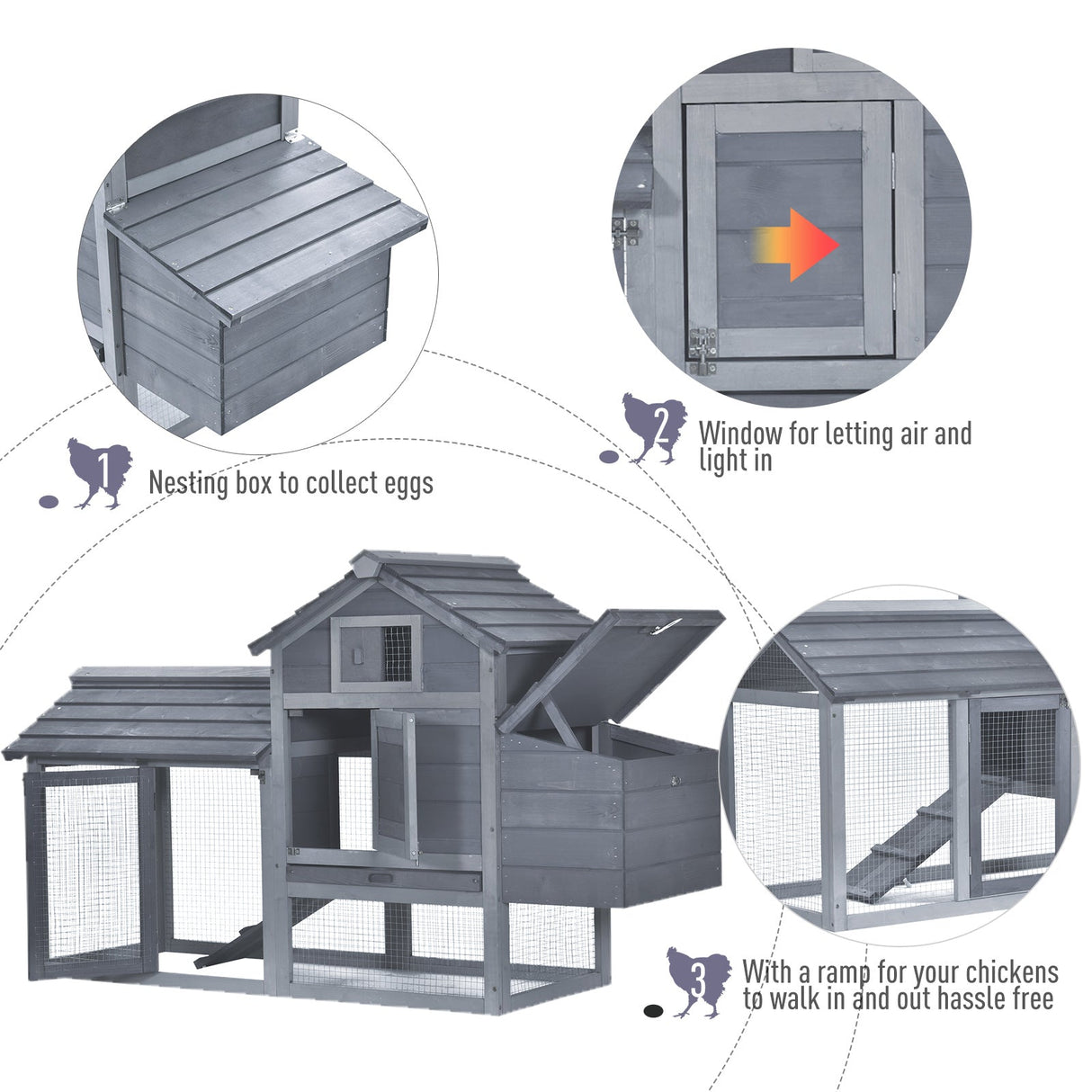 1 Nesting box to collect eggs

2 Window for letting air and light in

3 With a ramp for your chickens to walk in and out hassle free