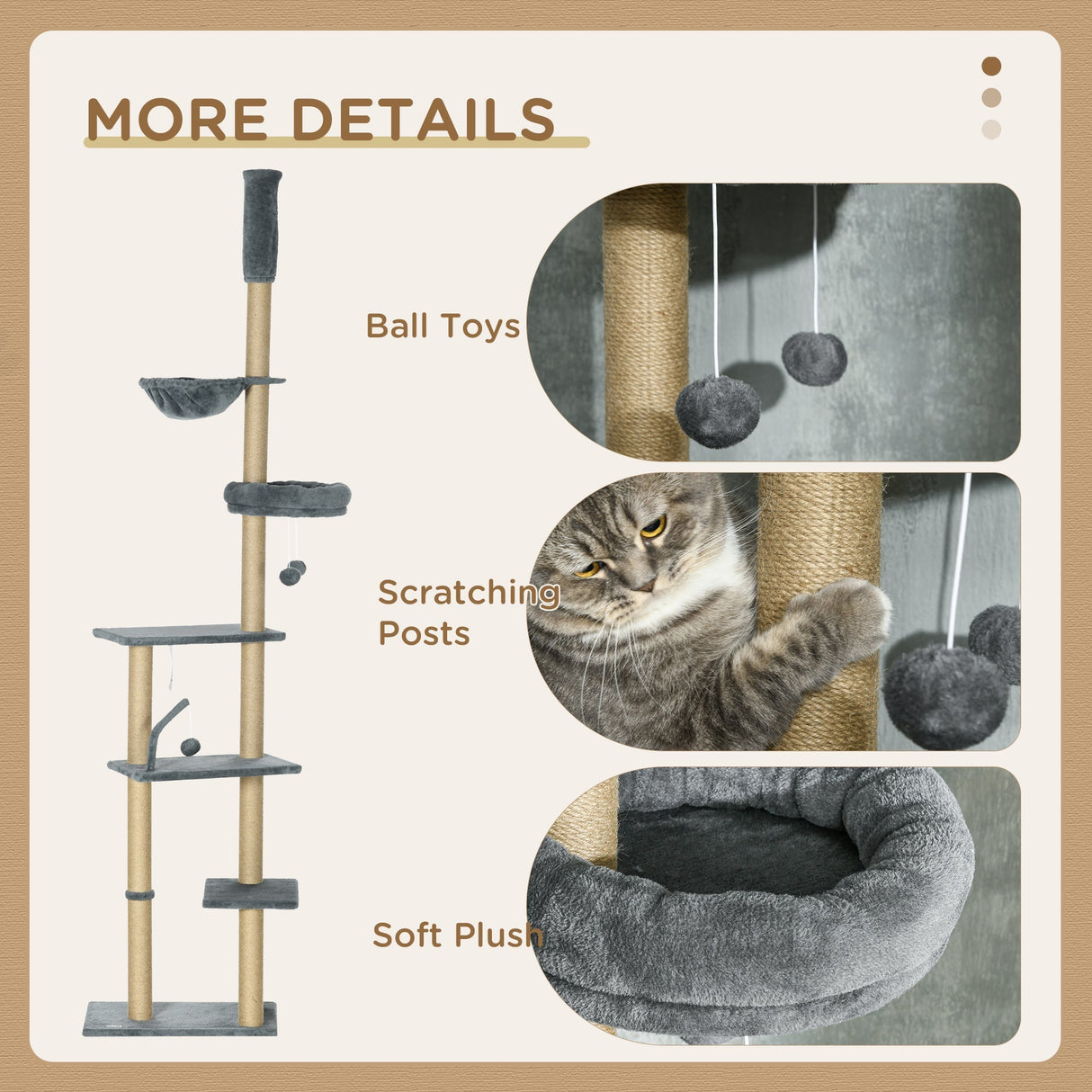 MORE DETAILS

Ball Toys

Scratching Posts

Soft Plush