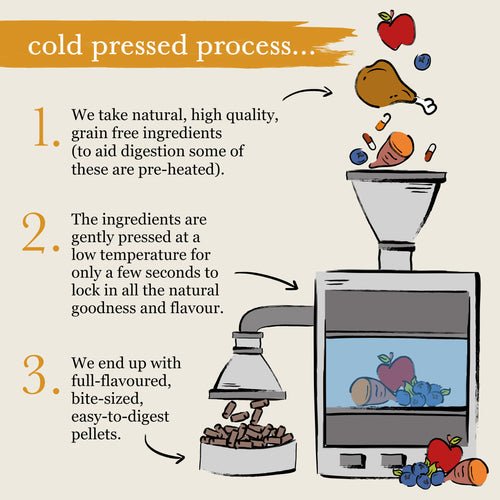 cold pressed process...

1. We take natural, high quality, grain free ingredients (to aid digestion some of these are pre-heated).

2. The ingredients are gently pressed at a low temperature for only a few seconds to lock in all the natural goodness and flavour.

3. We end up with full-flavoured, bite-sized, easy-to-digest pellets.