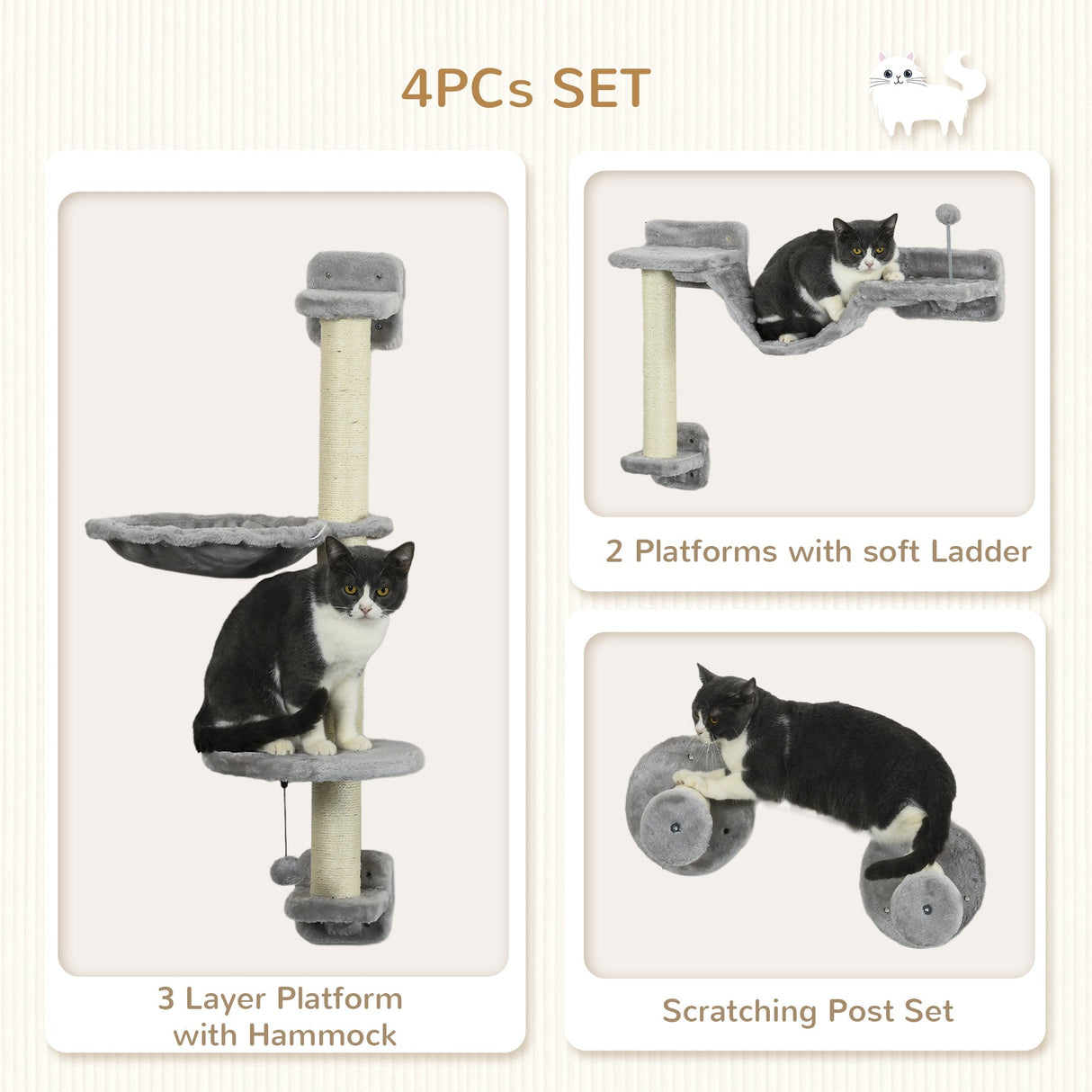 4PCs SET

3 Layer Platform with Hammock

2 Platforms with soft Ladder

Scratching Post Set