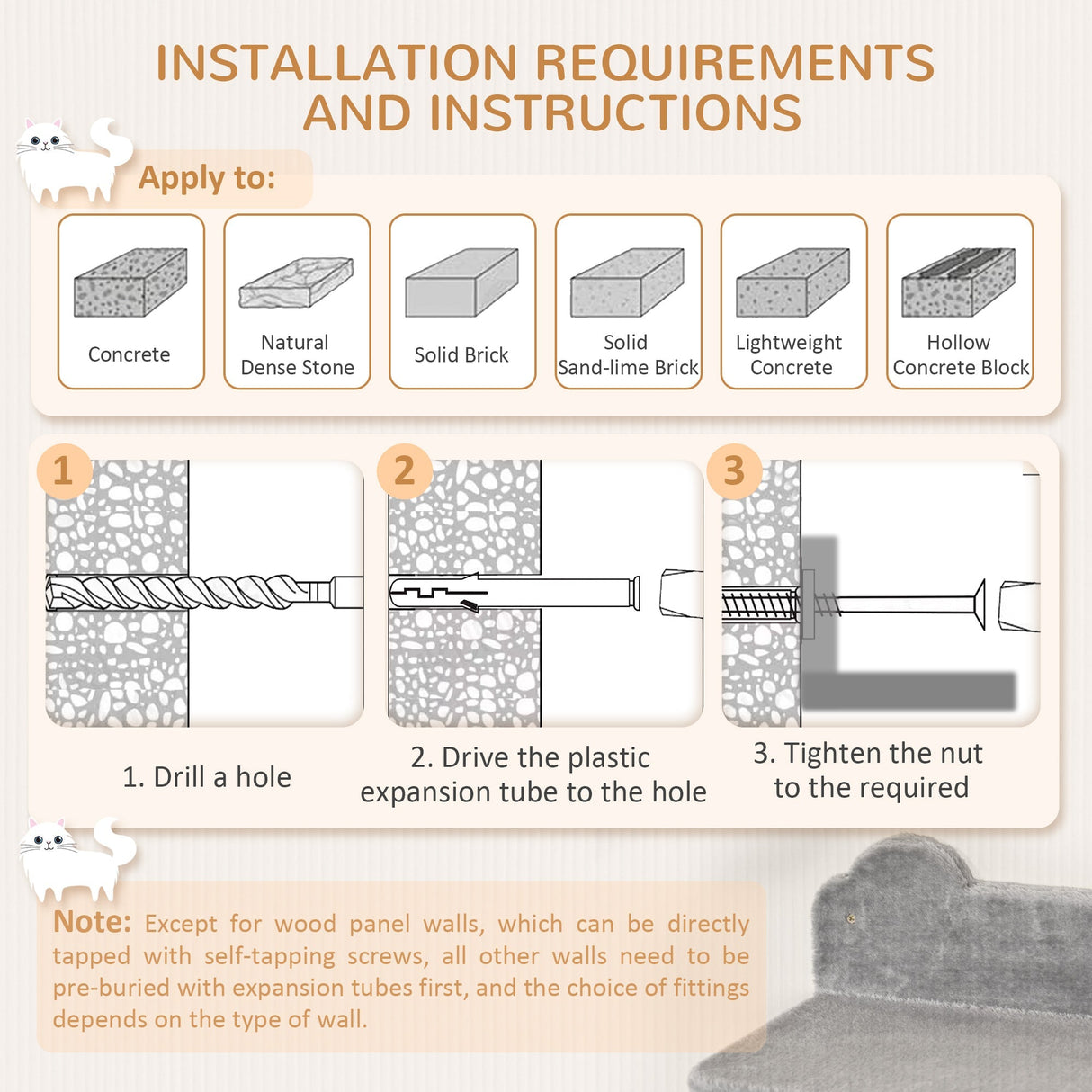 INSTALLATION REQUIREMENTS AND INSTRUCTIONS

Apply to:

Concrete

Natural Dense Stone

Solid Brick

Solid Sand-lime Brick

Lightweight Concrete

Hollow Concrete Block

1

2

3

1. Drill a hole

2. Drive the plastic expansion tube to the hole

3. Tighten the nut to the required

Note: Except for wood panel walls, which can be directly tapped with self-tapping screws, all other walls need to be pre-buried with expansion tubes first, and the choice of fittings depends on the type of wall.