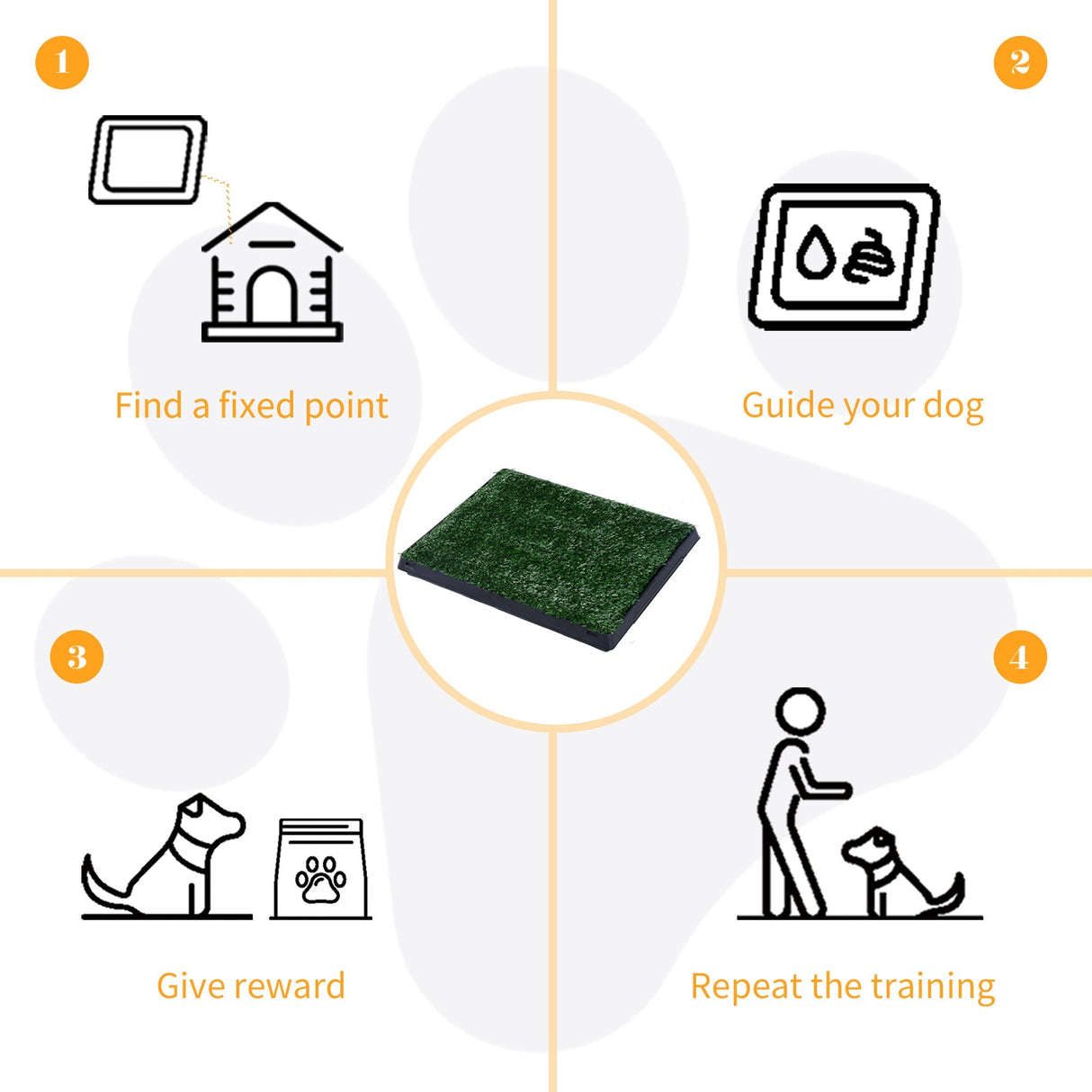 1

Find a fixed point

2

Guide your dog

3

Give reward

4

Repeat the training