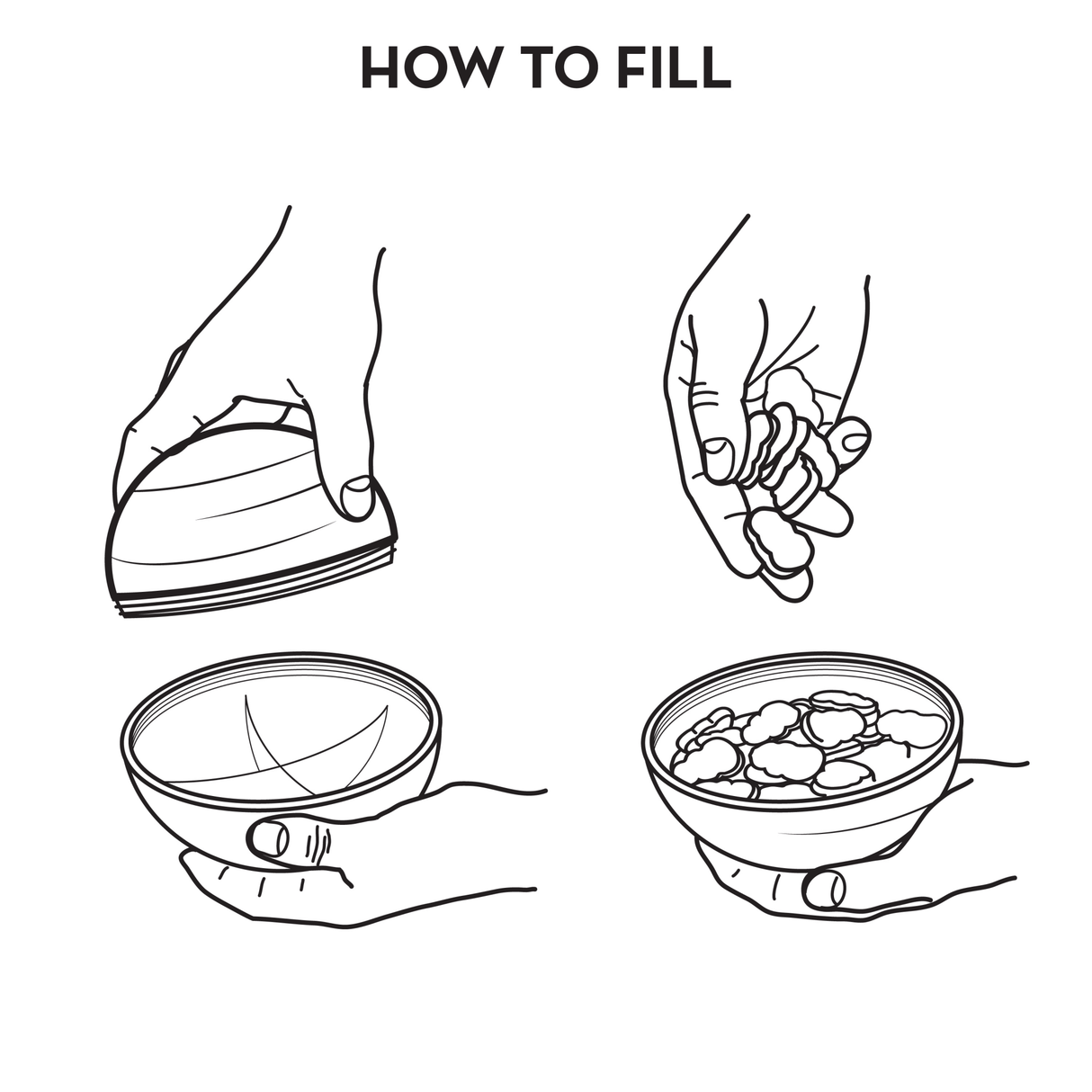 HOW TO FILL