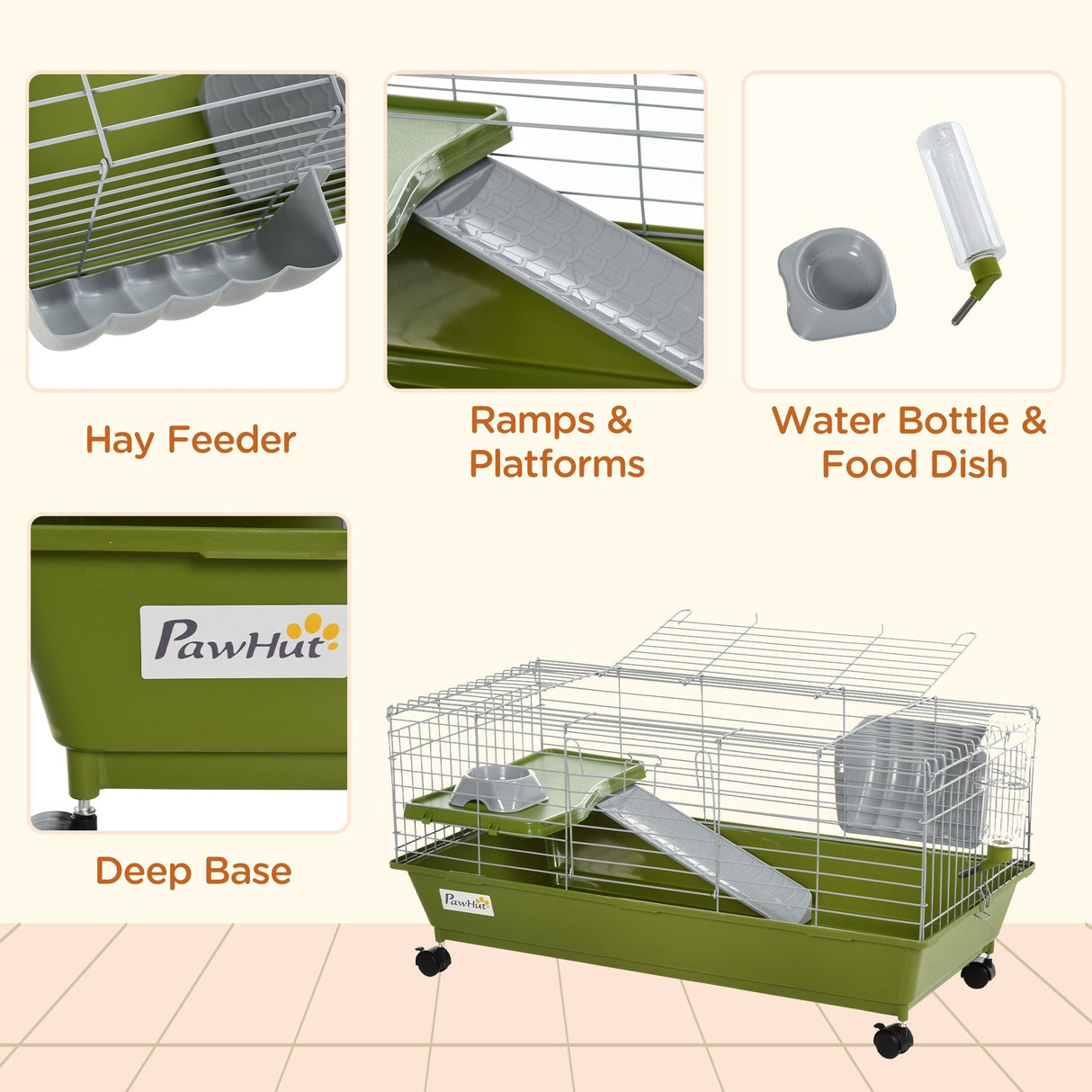 Hay Feeder

Ramps & Platforms

Water Bottle & Food Dish

PawHut

Deep Base

PawHut