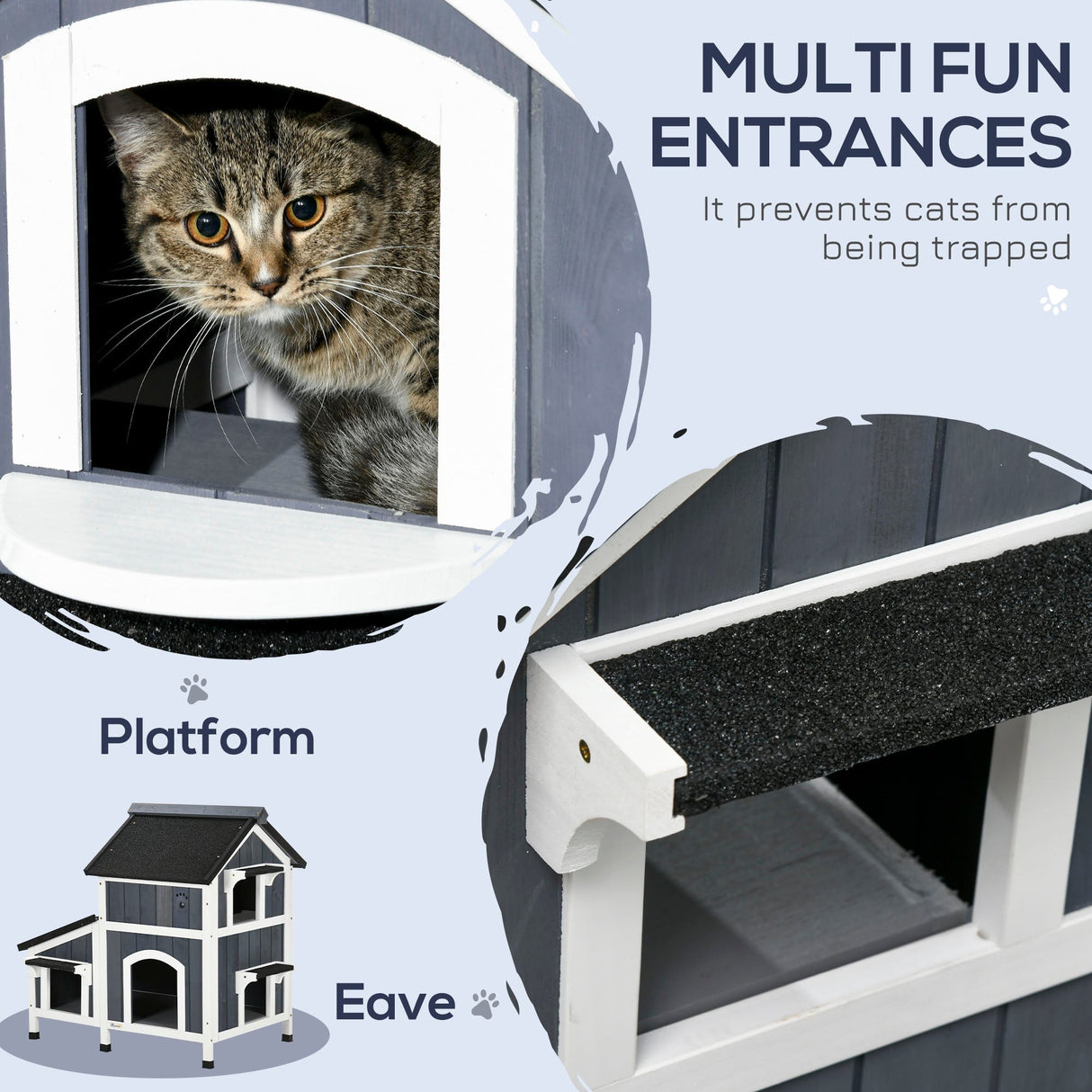 MULTI FUN ENTRANCES

It prevents cats from being trapped

Platform

Eave