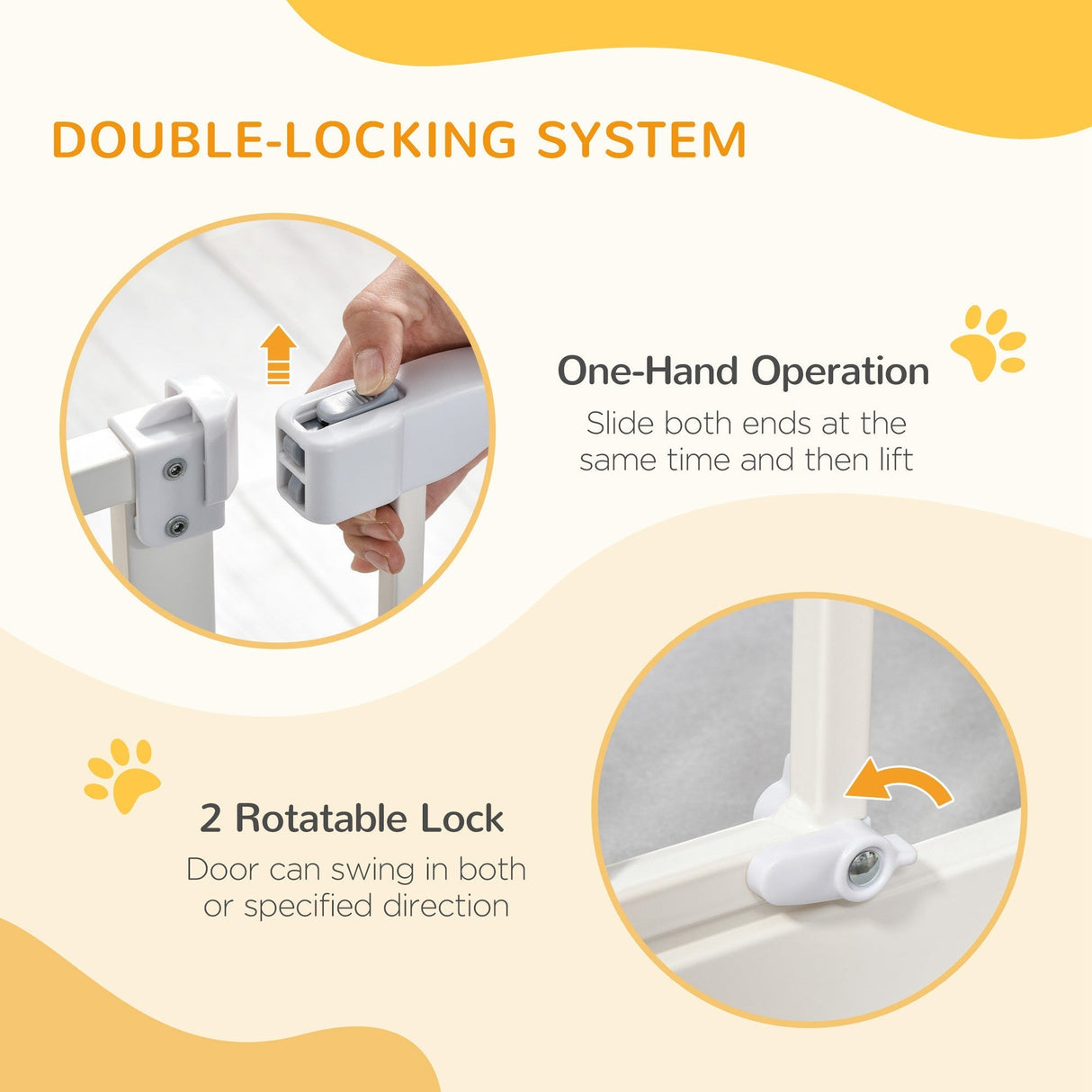 DOUBLE-LOCKING SYSTEM

One-Hand Operation
Slide both ends at the same time and then lift

2 Rotatable Lock
Door can swing in both or specified direction