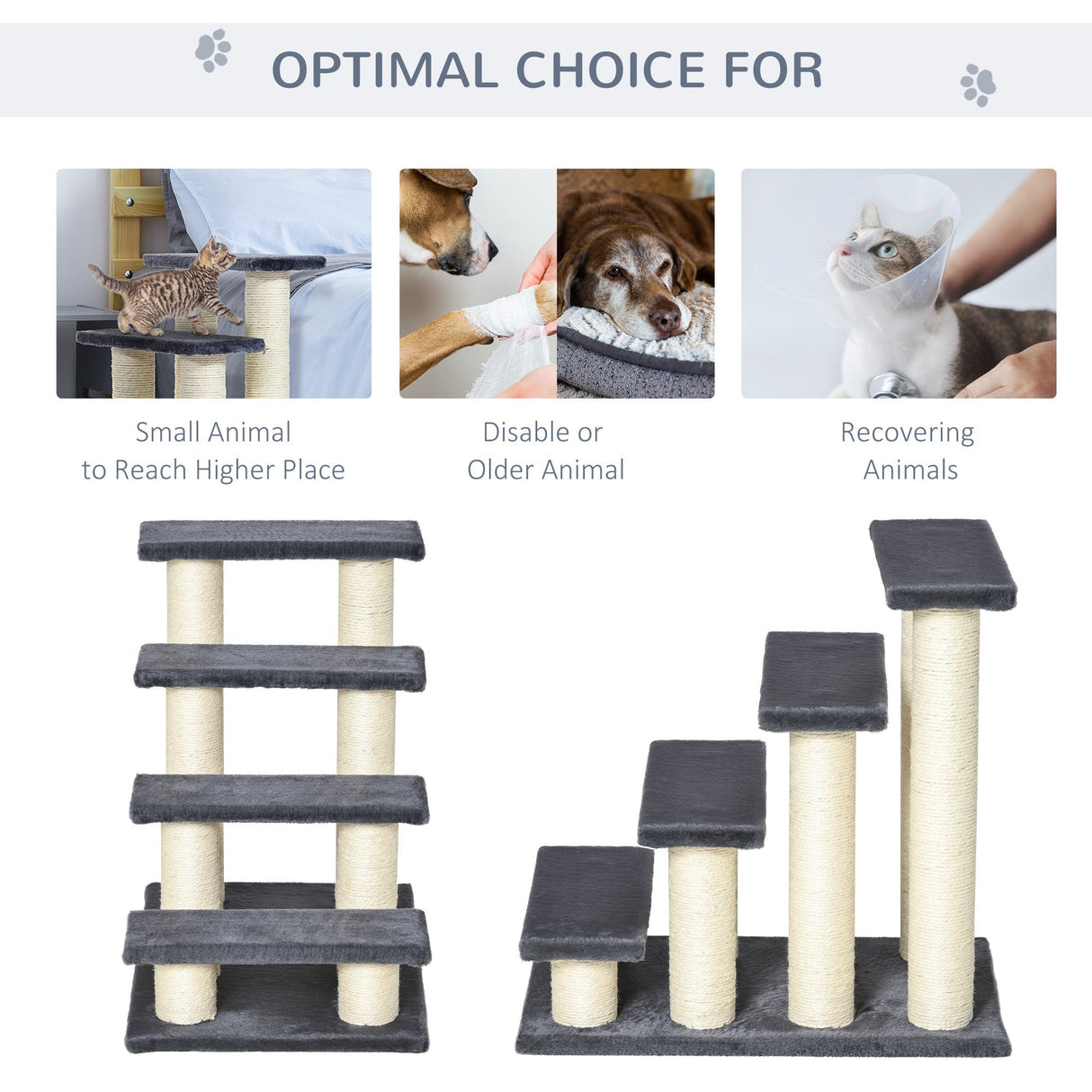 OPTIMAL CHOICE FOR

Small Animal
to Reach Higher Place

Disable or
Older Animal

Recovering
Animals