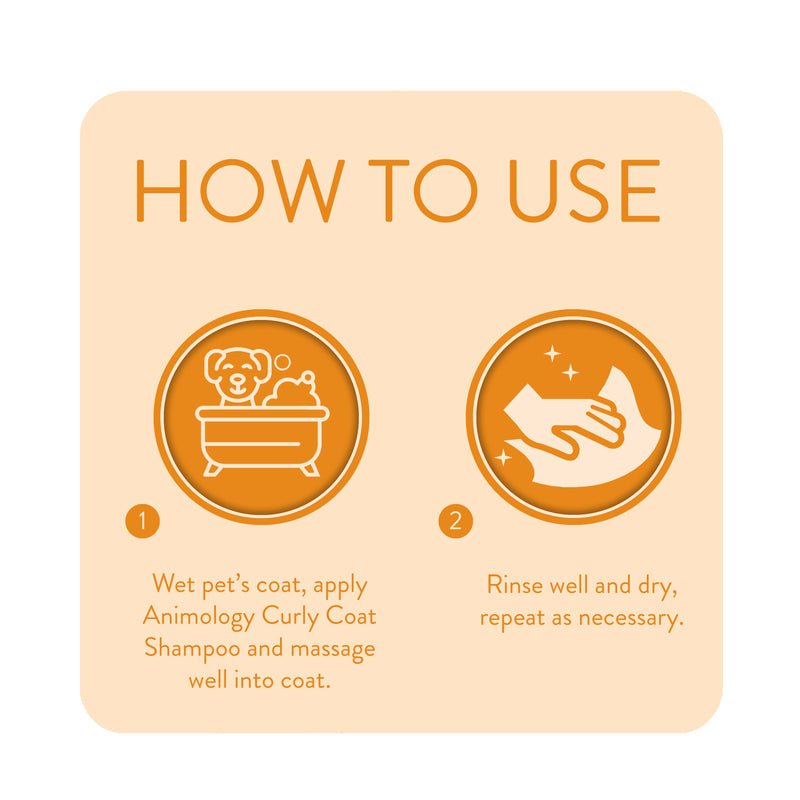 HOW TO USE

1

Wet pet's coat, apply Animology Curly Coat Shampoo and massage well into coat.

2

Rinse well and dry, repeat as necessary.