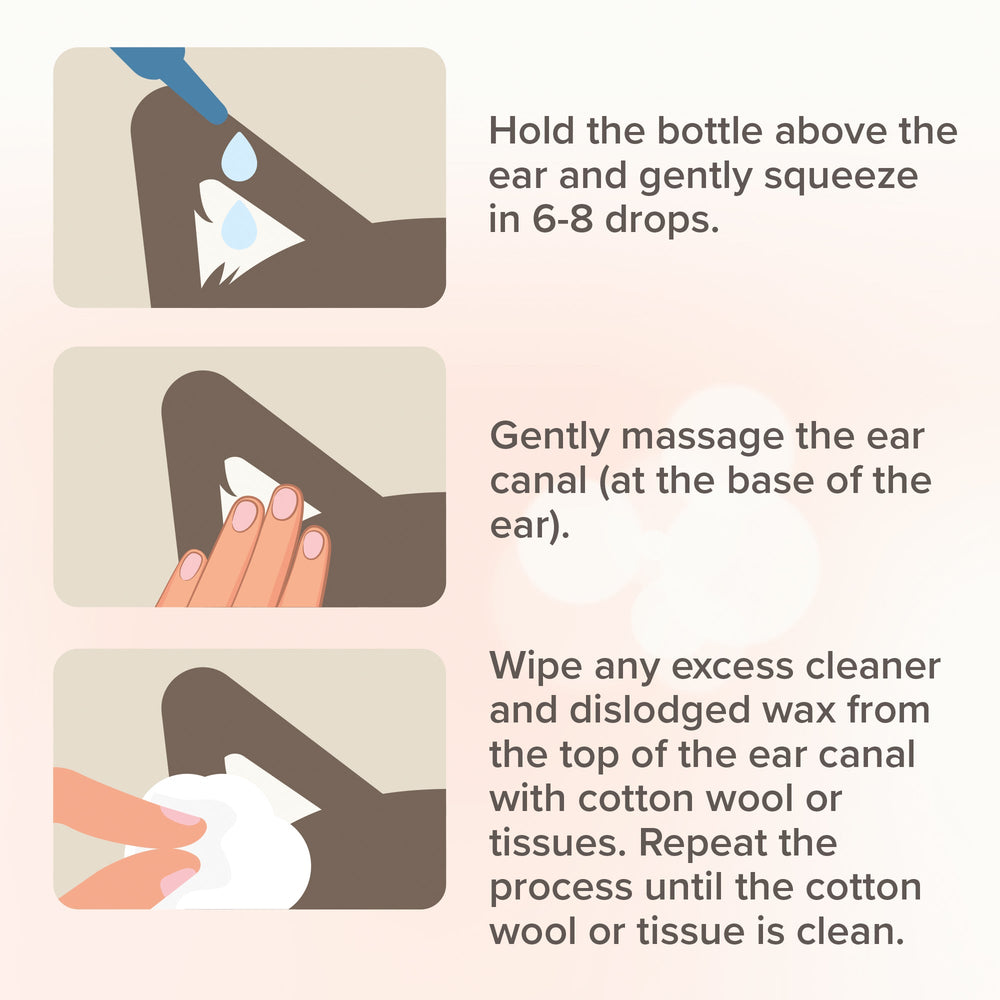 Hold the bottle above the ear and gently squeeze in 6-8 drops.

Gently massage the ear canal (at the base of the ear).

Wipe any excess cleaner and dislodged wax from the top of the ear canal with cotton wool or tissues. Repeat the process until the cotton wool or tissue is clean.