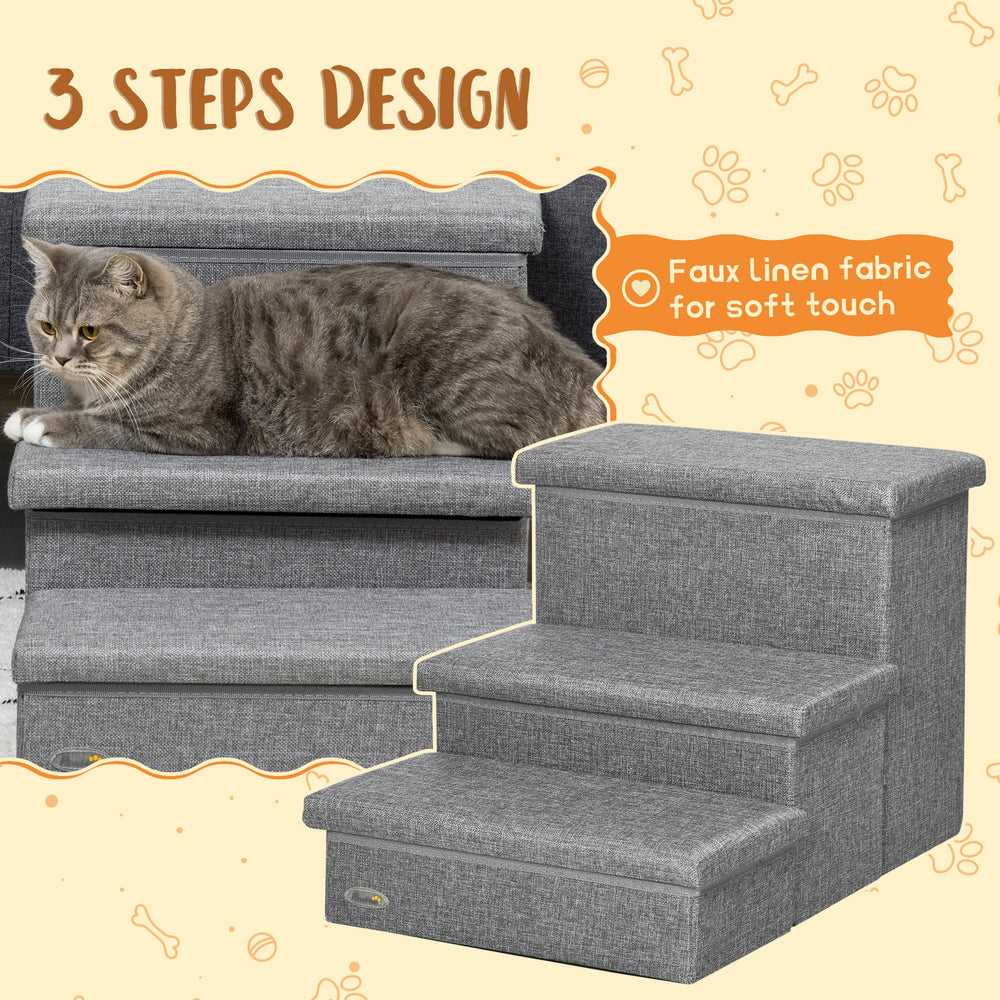 3 STEPS DESIGN

Faux linen fabric for soft touch